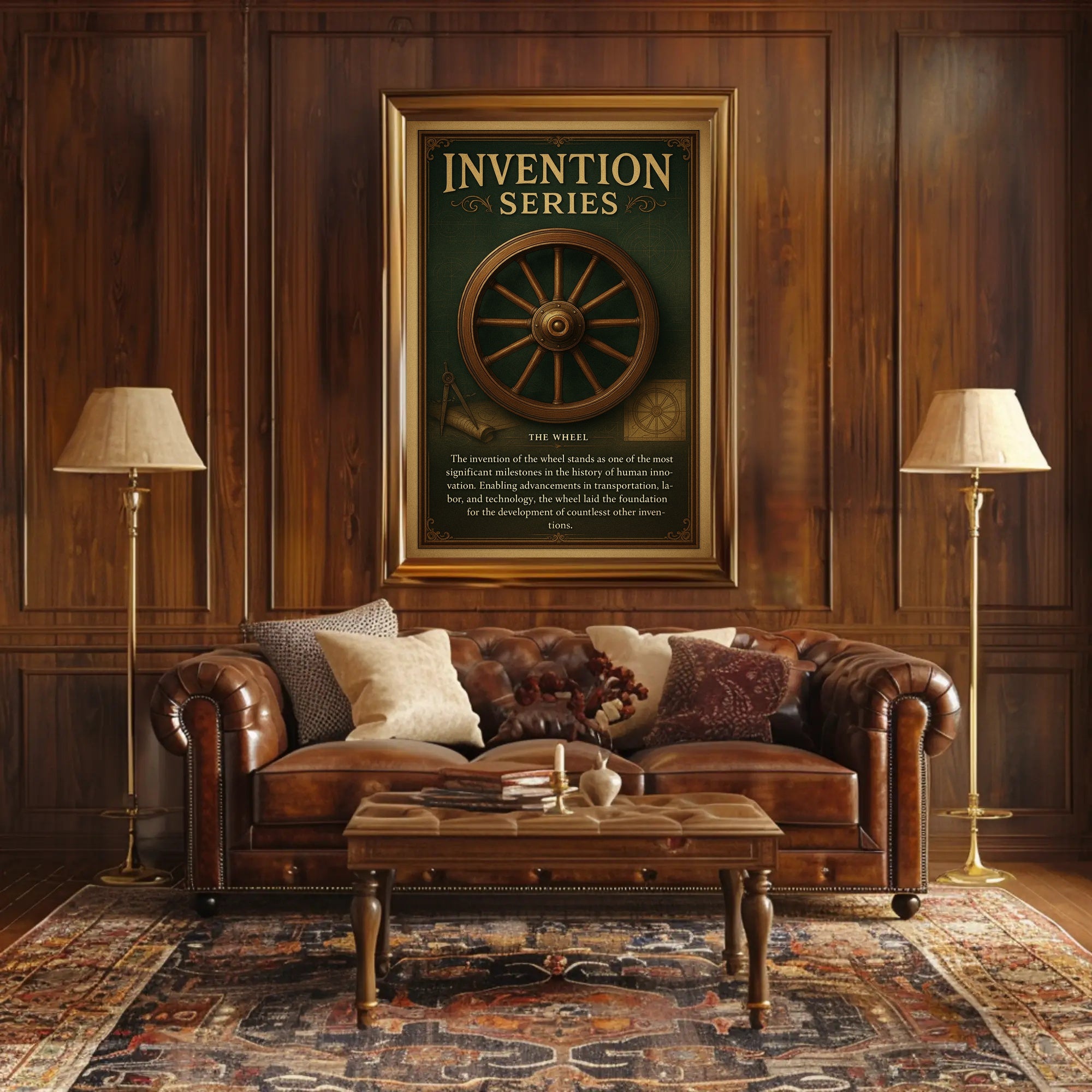 INVENTION SERIES

THE WHEEL

The invention of the wheel stands as one of the most significant milestones in the history of human innovation. Enabling advancements in transportation, labor, and technology, the wheel laid the foundation for the development of countlesst other inventions.