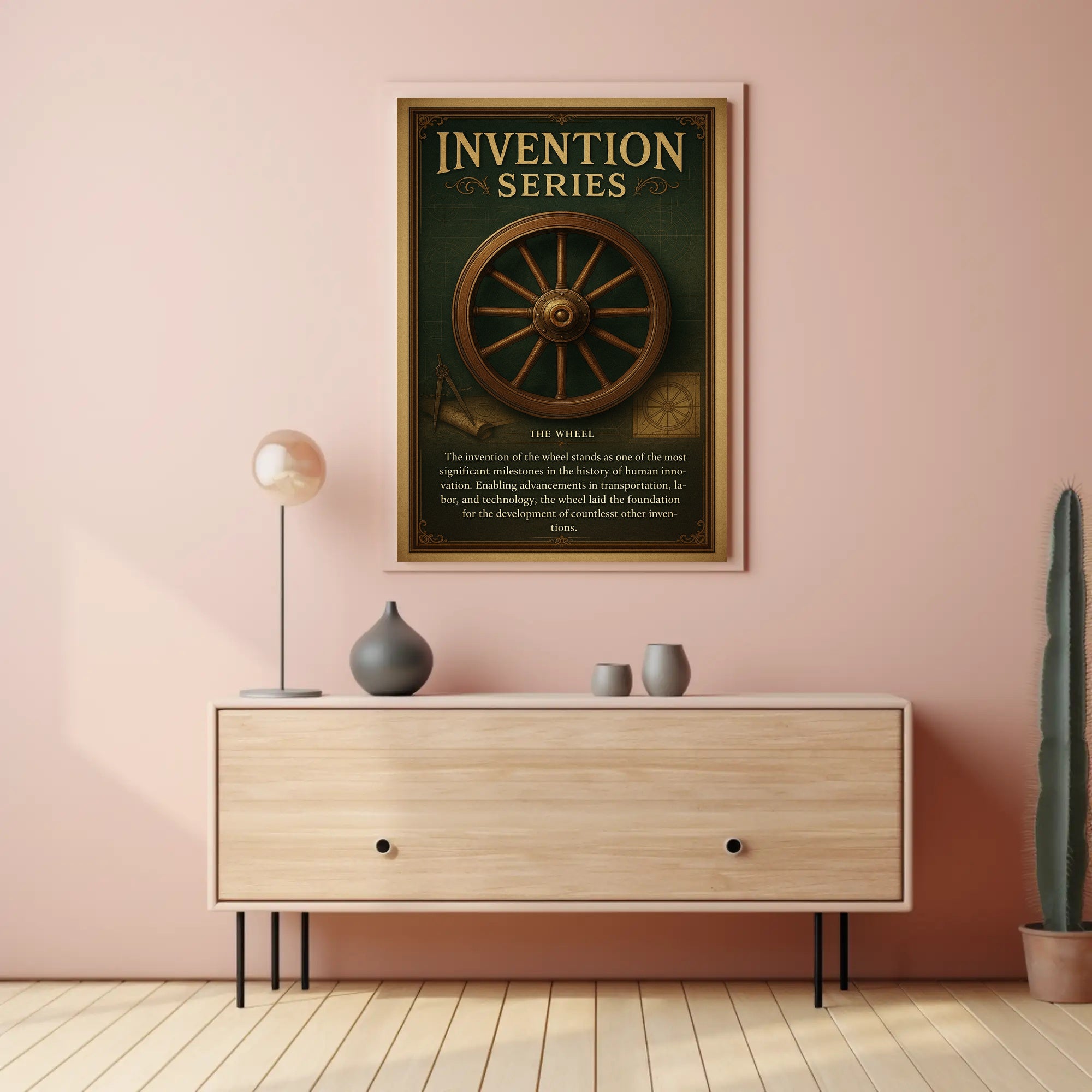 INVENTION
SERIES

THE WHEEL

The invention of the wheel stands as one of the most significant milestones in the history of human innovation. Enabling advancements in transportation, labor, and technology, the wheel laid the foundation for the development of countlesst other inventions.