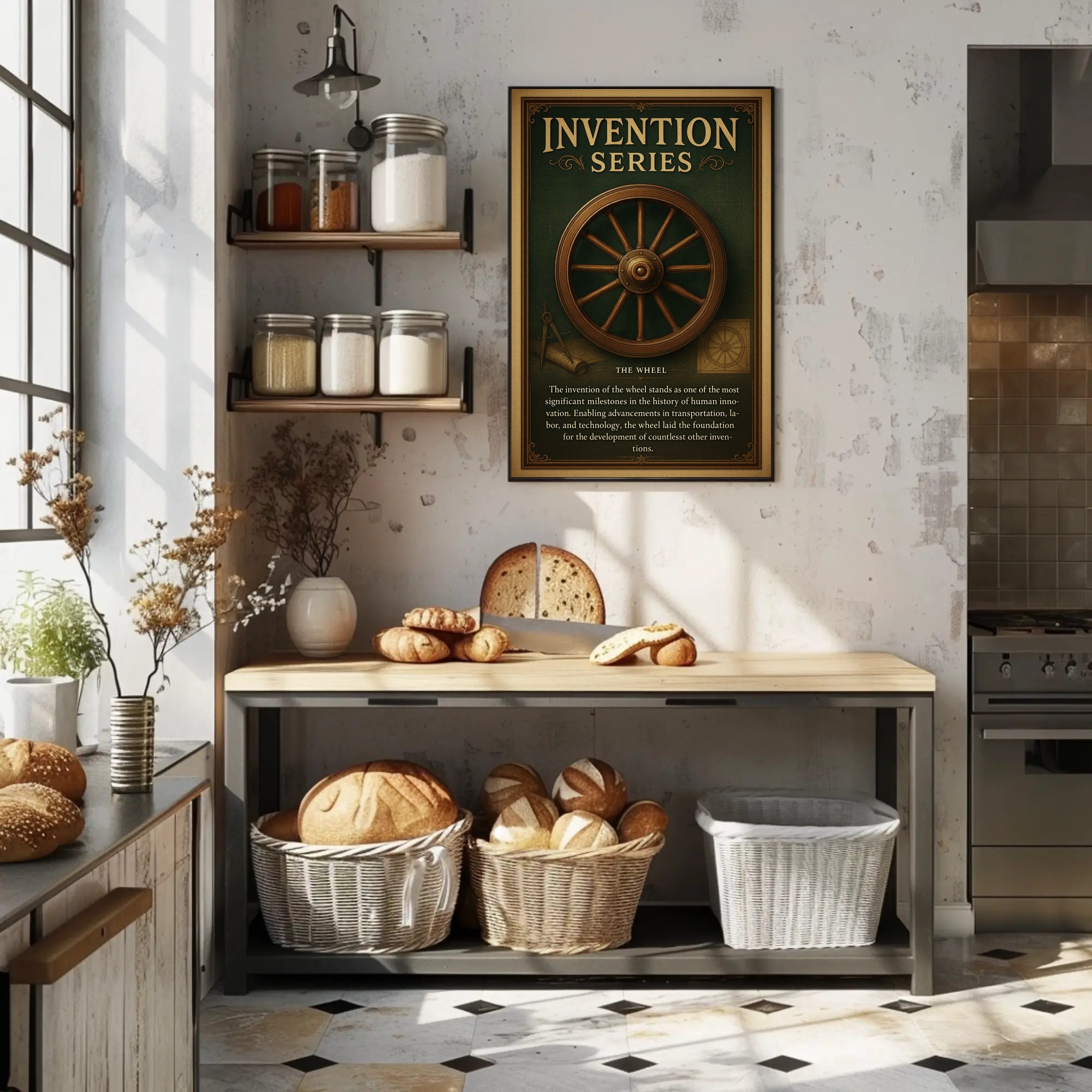 INVENTION SERIES

THE WHEEL

The invention of the wheel stands as one of the most significant milestones in the history of human innovation. Enabling advancements in transportation, labor, and technology, the wheel laid the foundation for the development of countlesst other inventions.