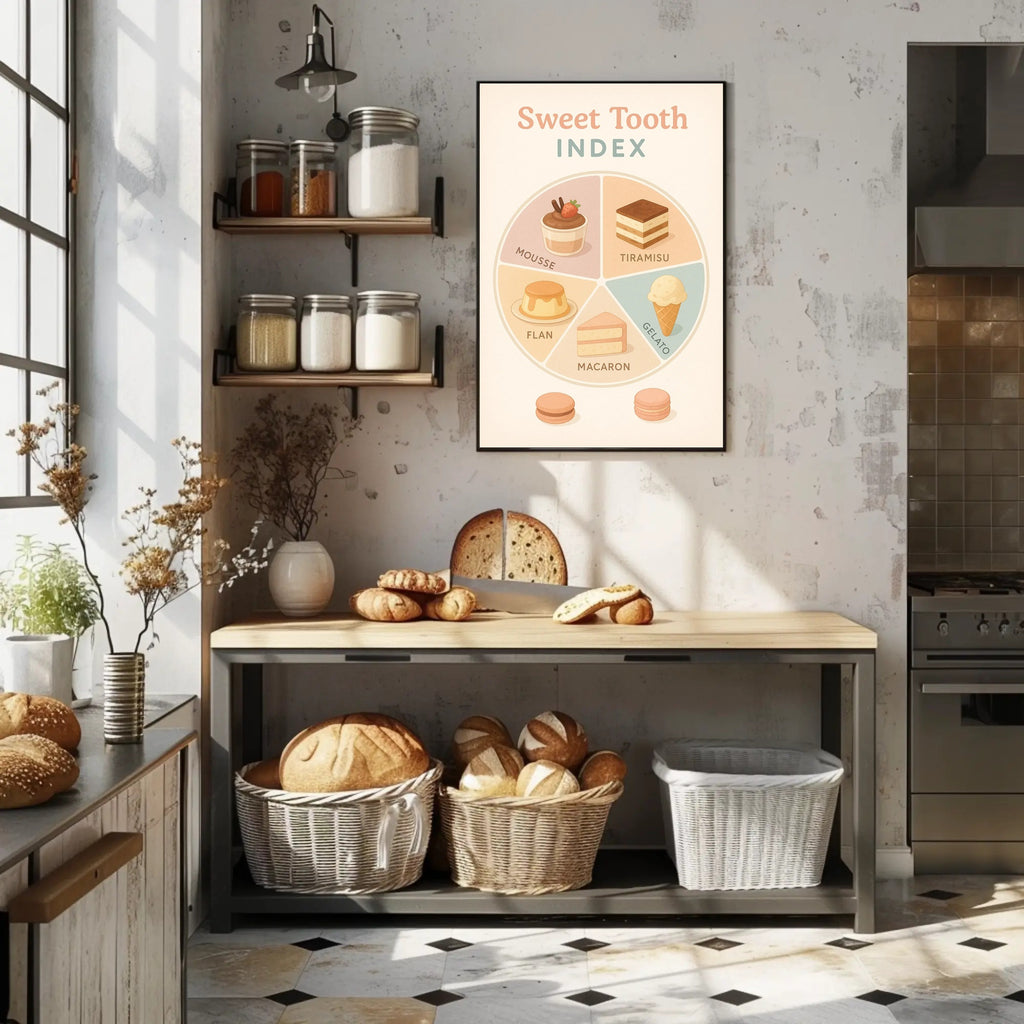 Sweet Tooth
INDEX

MOUSSE
TIRAMISU
FLAN
GELATO
MACARON