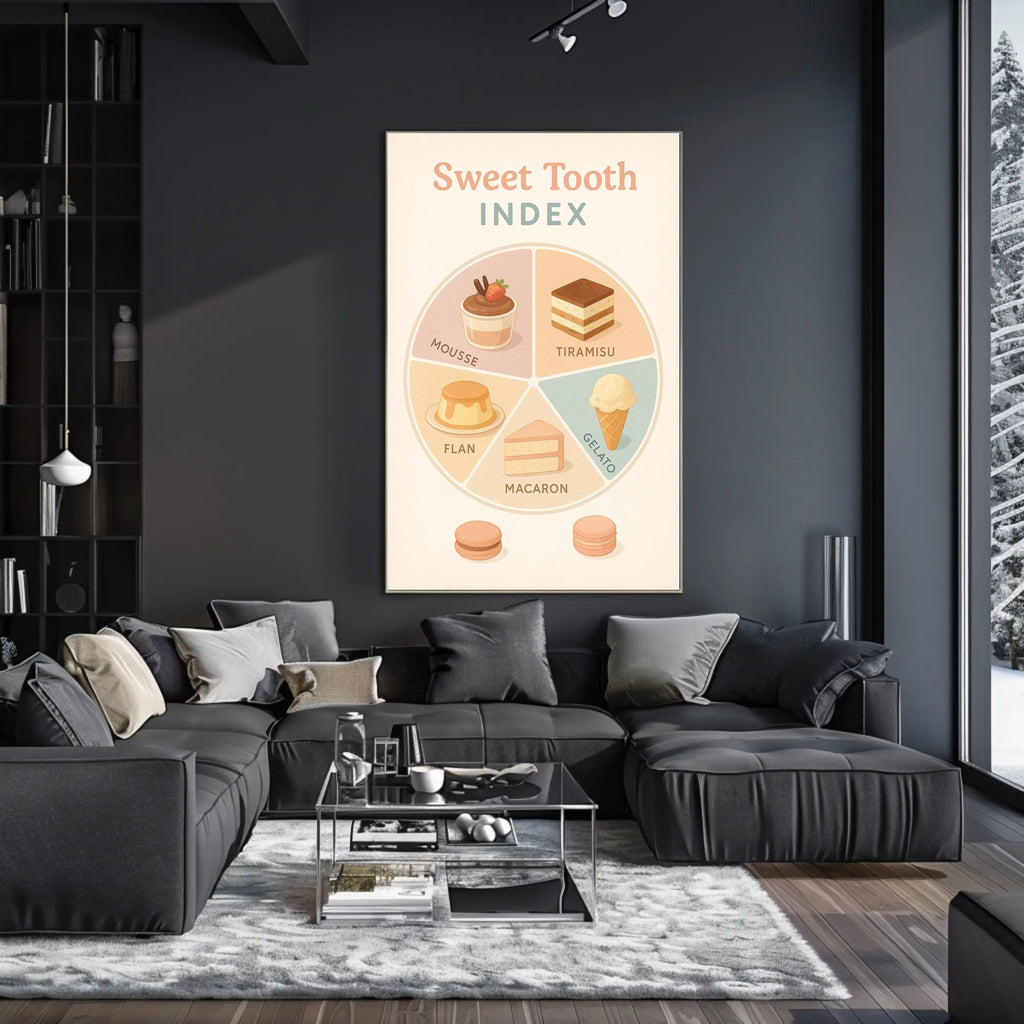 Sweet Tooth
INDEX

MOUSSE
TIRAMISU
FLAN
GELATO
MACARON