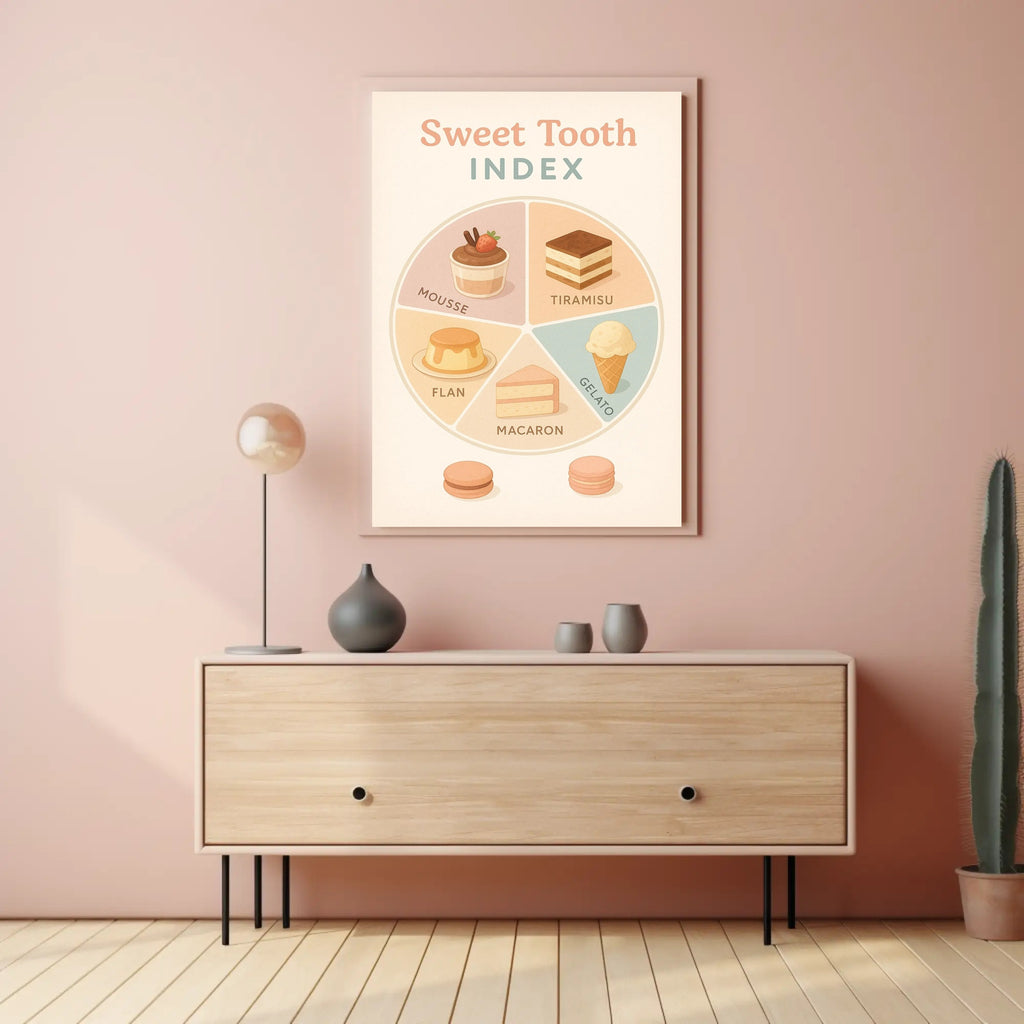 Sweet Tooth
INDEX

MOUSSE
TIRAMISU
FLAN
GELATO
MACARON