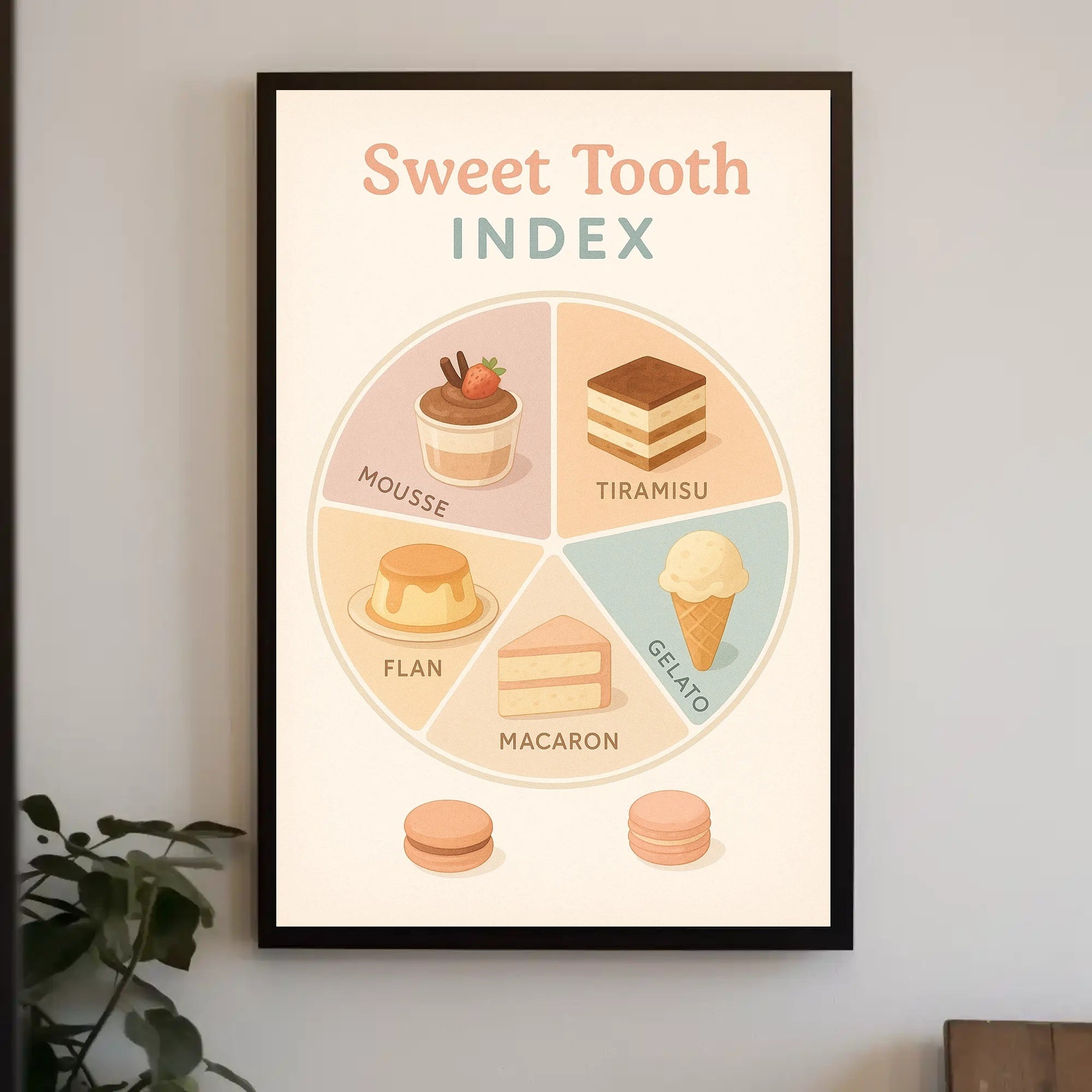 Sweet Tooth
INDEX

MOUSSE

TIRAMISU

FLAN

GELATO

MACARON