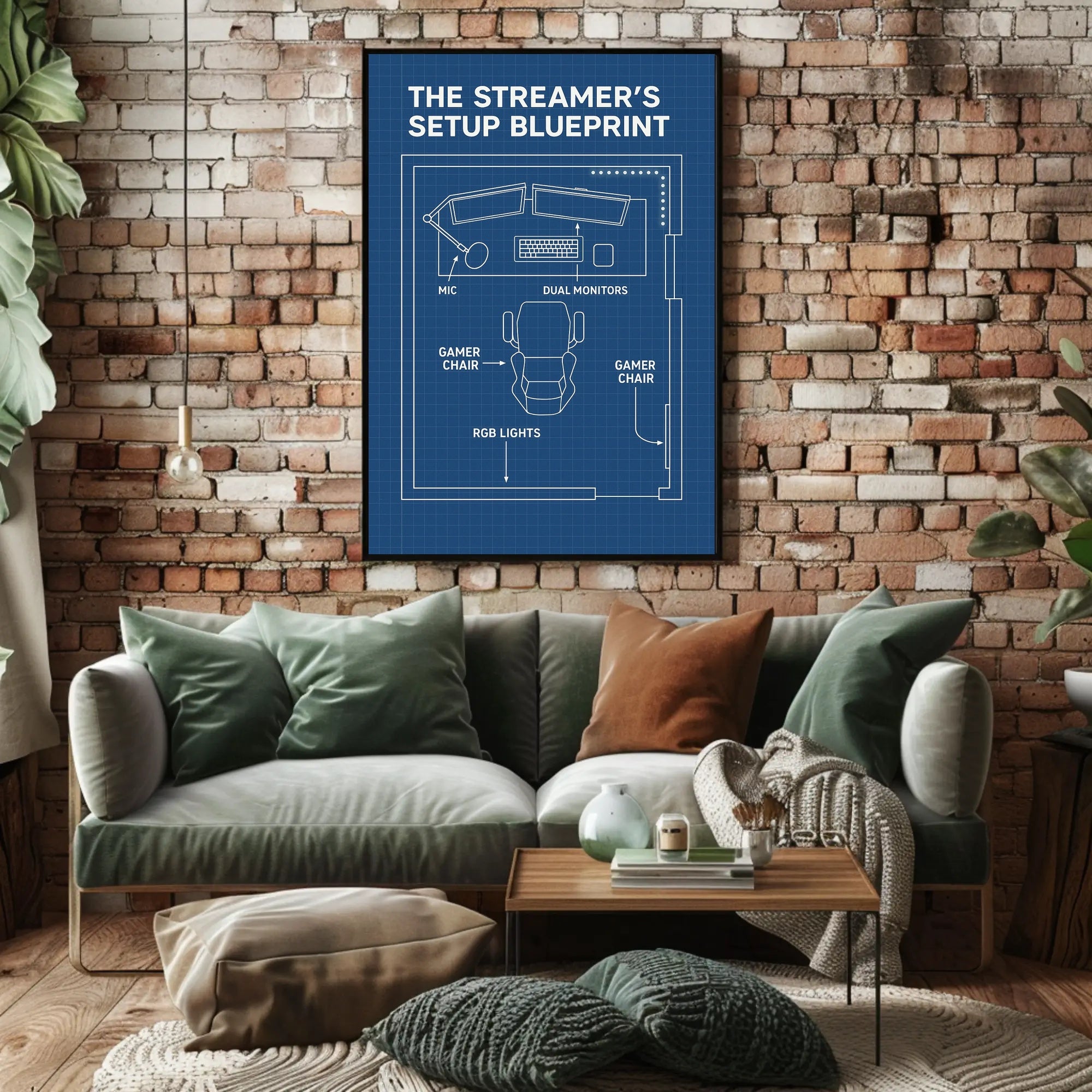 THE STREAMER'S SETUP BLUEPRINT

MIC

DUAL MONITORS

GAMER CHAIR

GAMER CHAIR

RGB LIGHTS