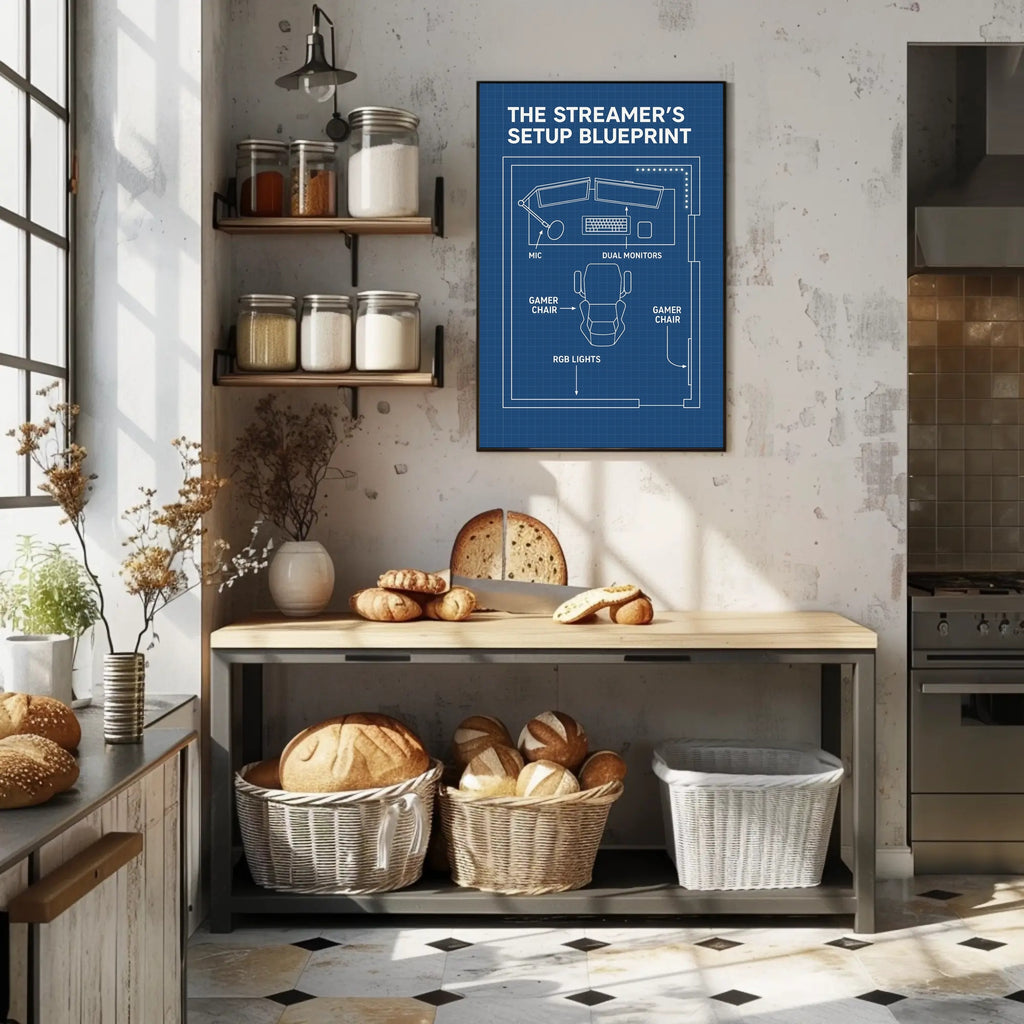 THE STREAMER'S SETUP BLUEPRINT

MIC

DUAL MONITORS

GAMER CHAIR

GAMER CHAIR

RGB LIGHTS