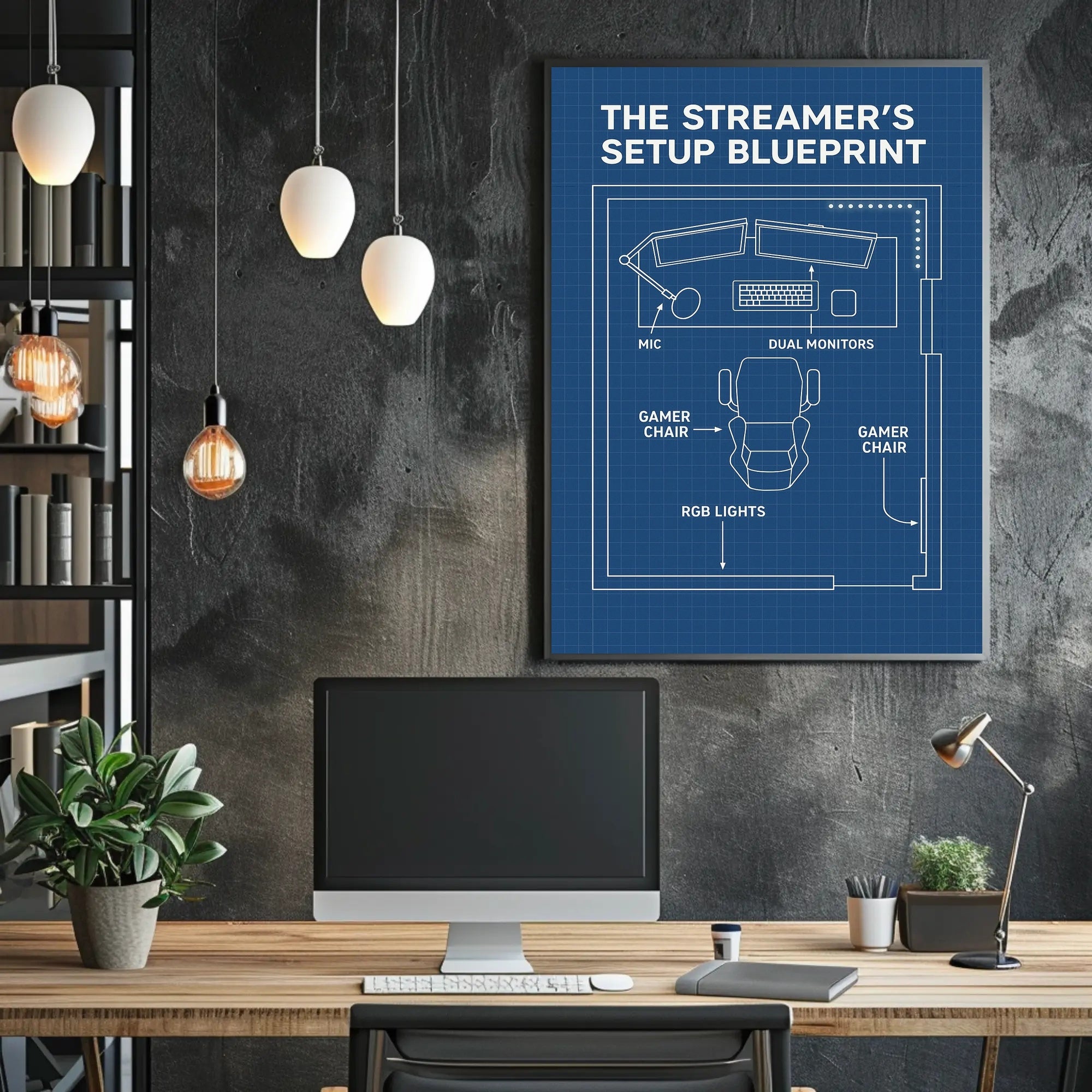 THE STREAMER'S SETUP BLUEPRINT

MIC

DUAL MONITORS

GAMER CHAIR

GAMER CHAIR

RGB LIGHTS