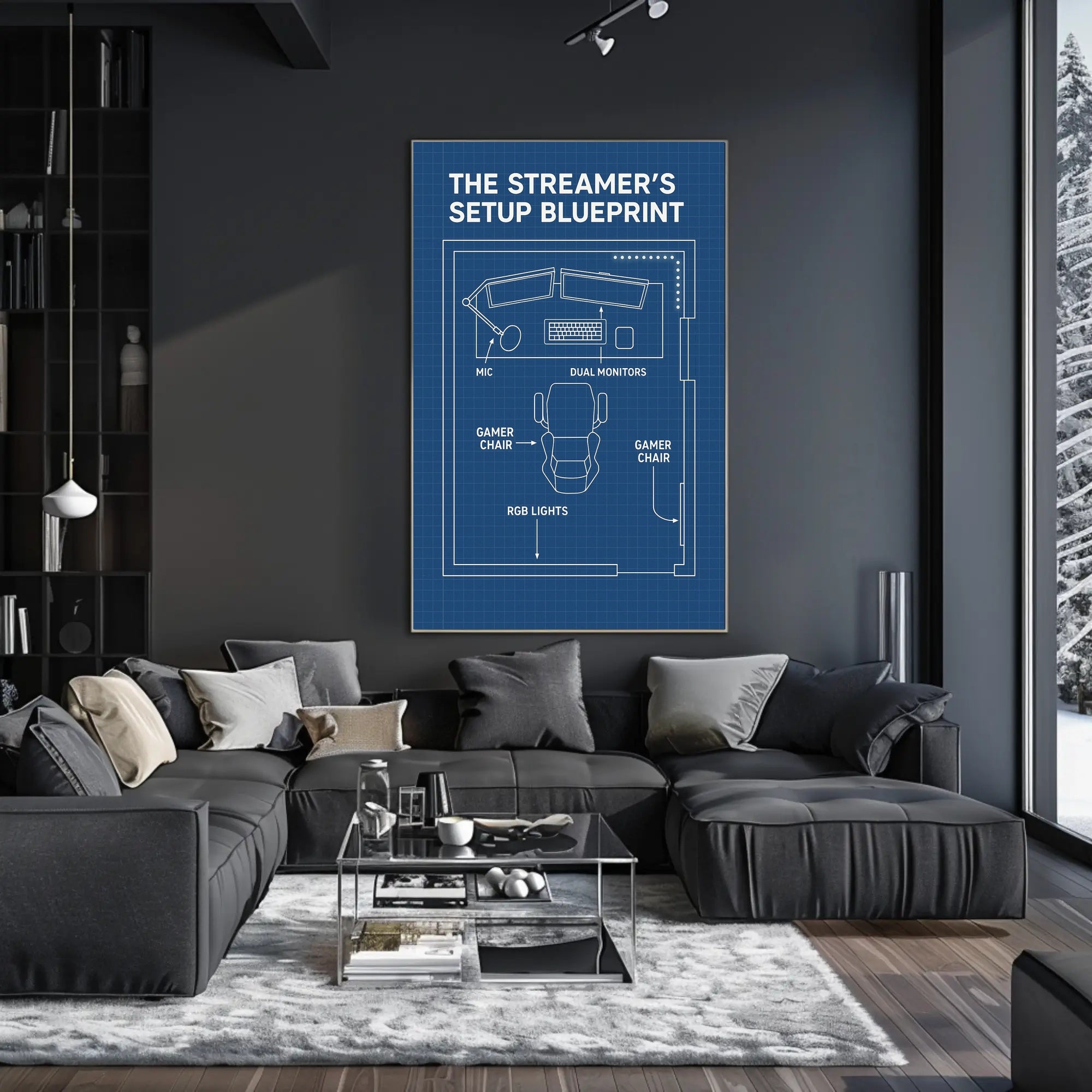 THE STREAMER'S SETUP BLUEPRINT

MIC

DUAL MONITORS

GAMER CHAIR

GAMER CHAIR

RGB LIGHTS