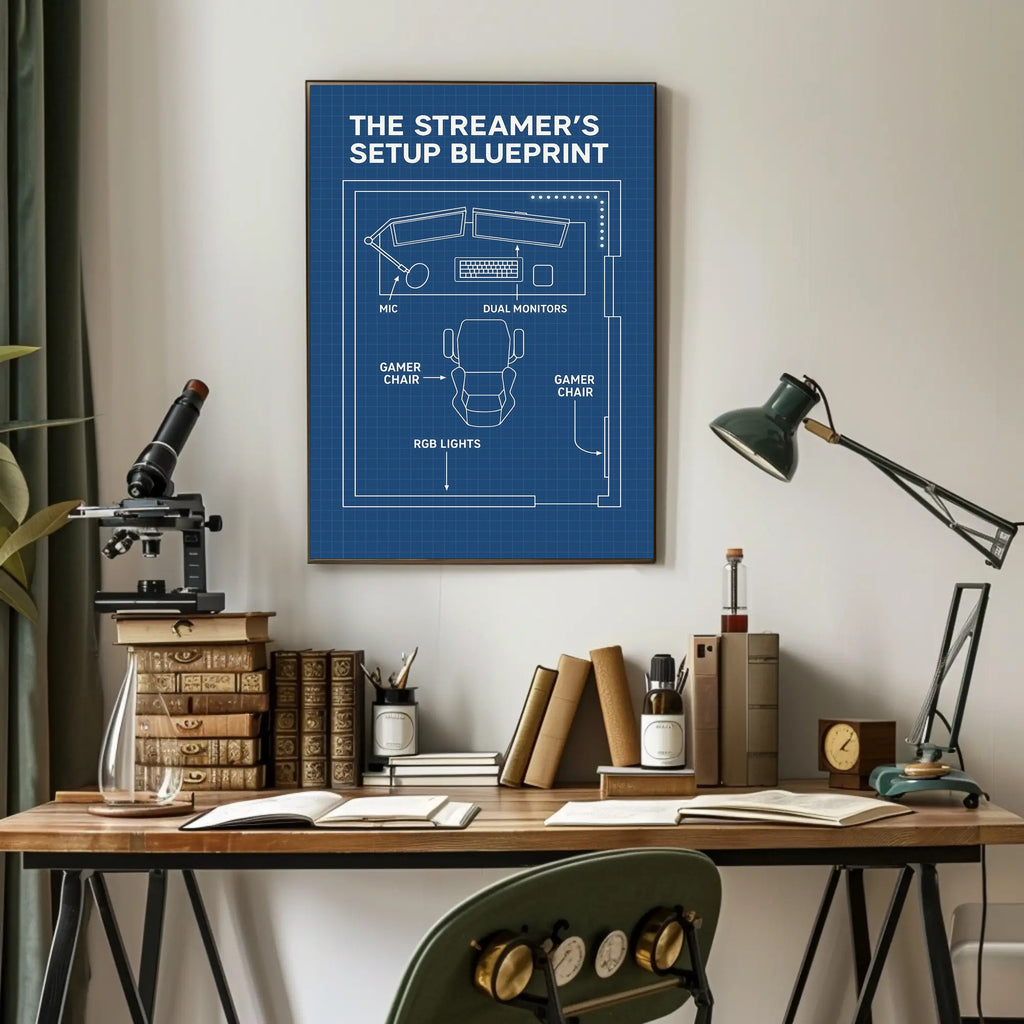 THE STREAMER'S SETUP BLUEPRINT

MIC

DUAL MONITORS

GAMER CHAIR

GAMER CHAIR

RGB LIGHTS