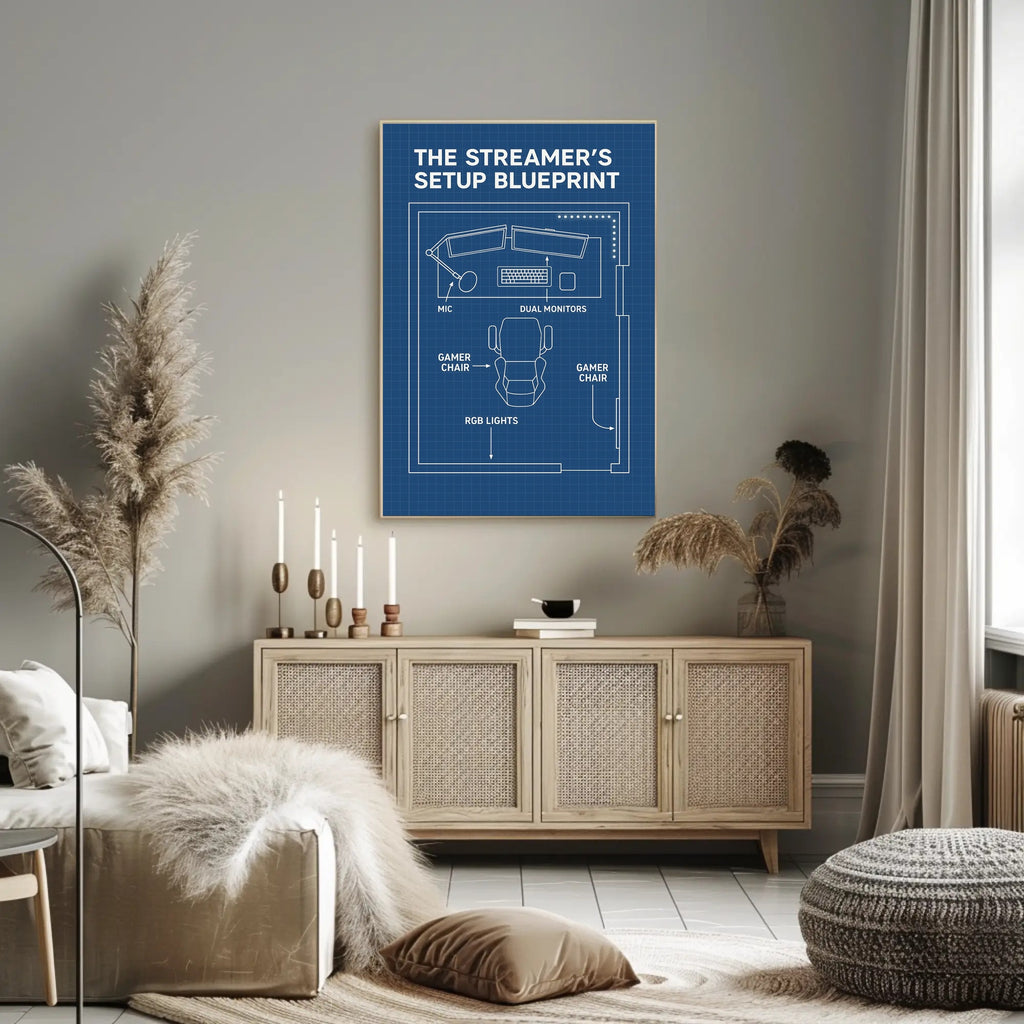 THE STREAMER'S SETUP BLUEPRINT

MIC

DUAL MONITORS

GAMER CHAIR

GAMER CHAIR

RGB LIGHTS