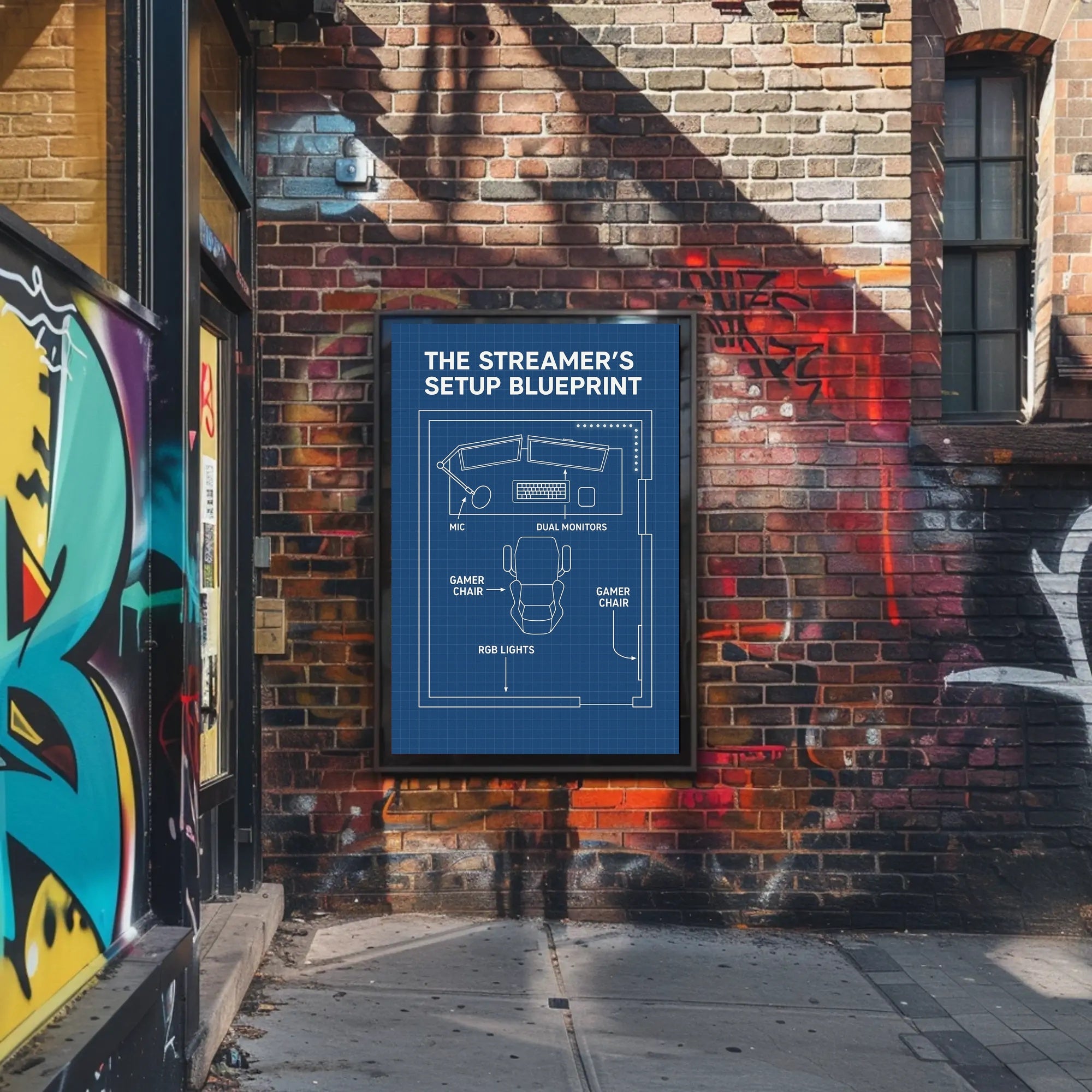 THE STREAMER'S SETUP BLUEPRINT

MIC

DUAL MONITORS

GAMER CHAIR

GAMER CHAIR

RGB LIGHTS