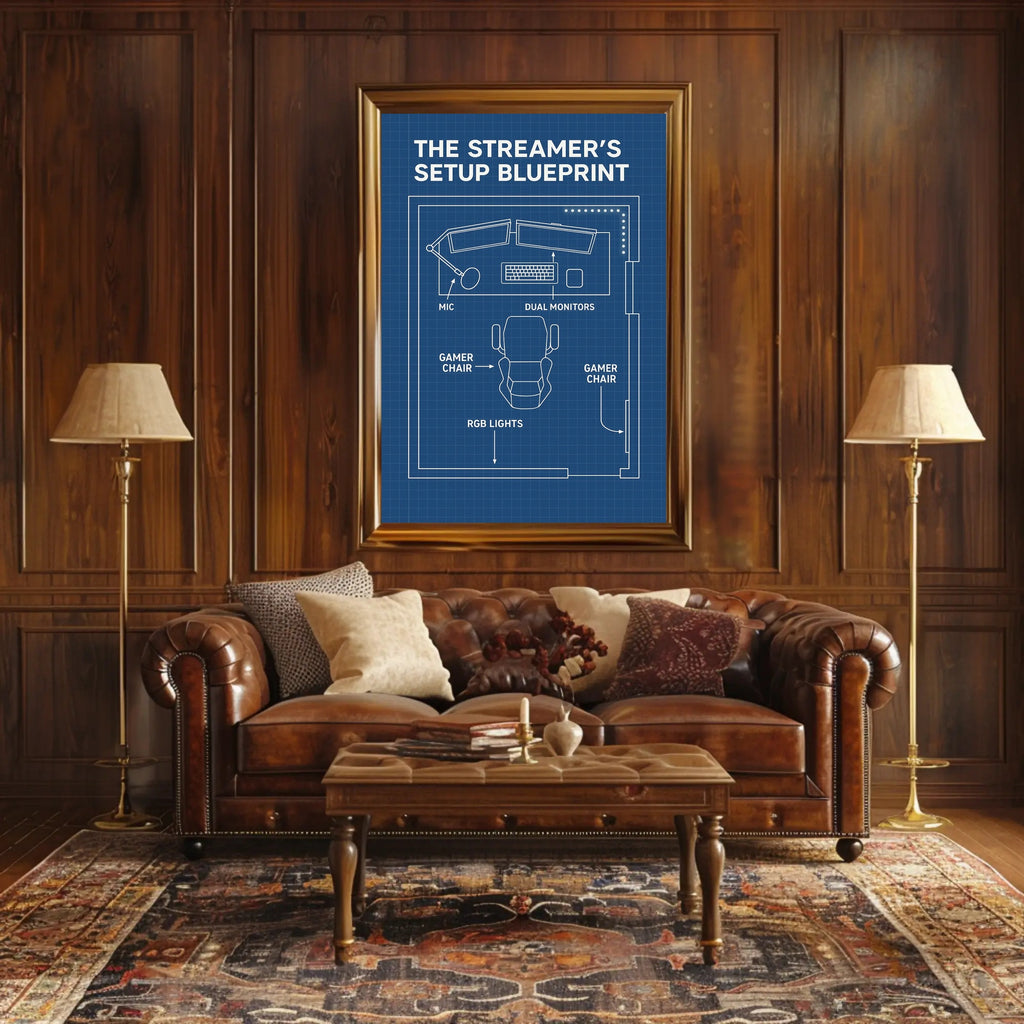 THE STREAMER'S SETUP BLUEPRINT

MIC

DUAL MONITORS

GAMER CHAIR

GAMER CHAIR

RGB LIGHTS