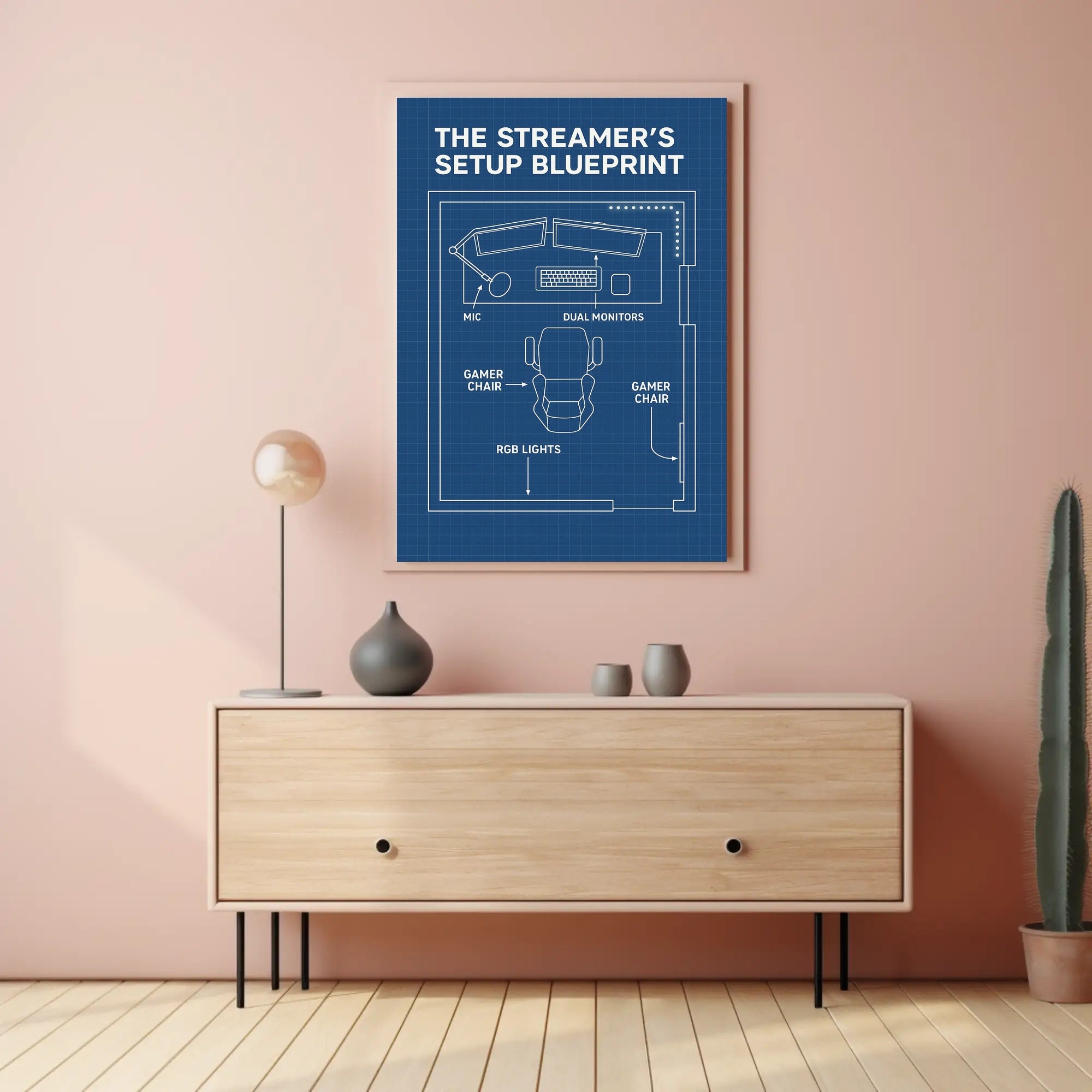 THE STREAMER'S SETUP BLUEPRINT

MIC

DUAL MONITORS

GAMER CHAIR

GAMER CHAIR

RGB LIGHTS