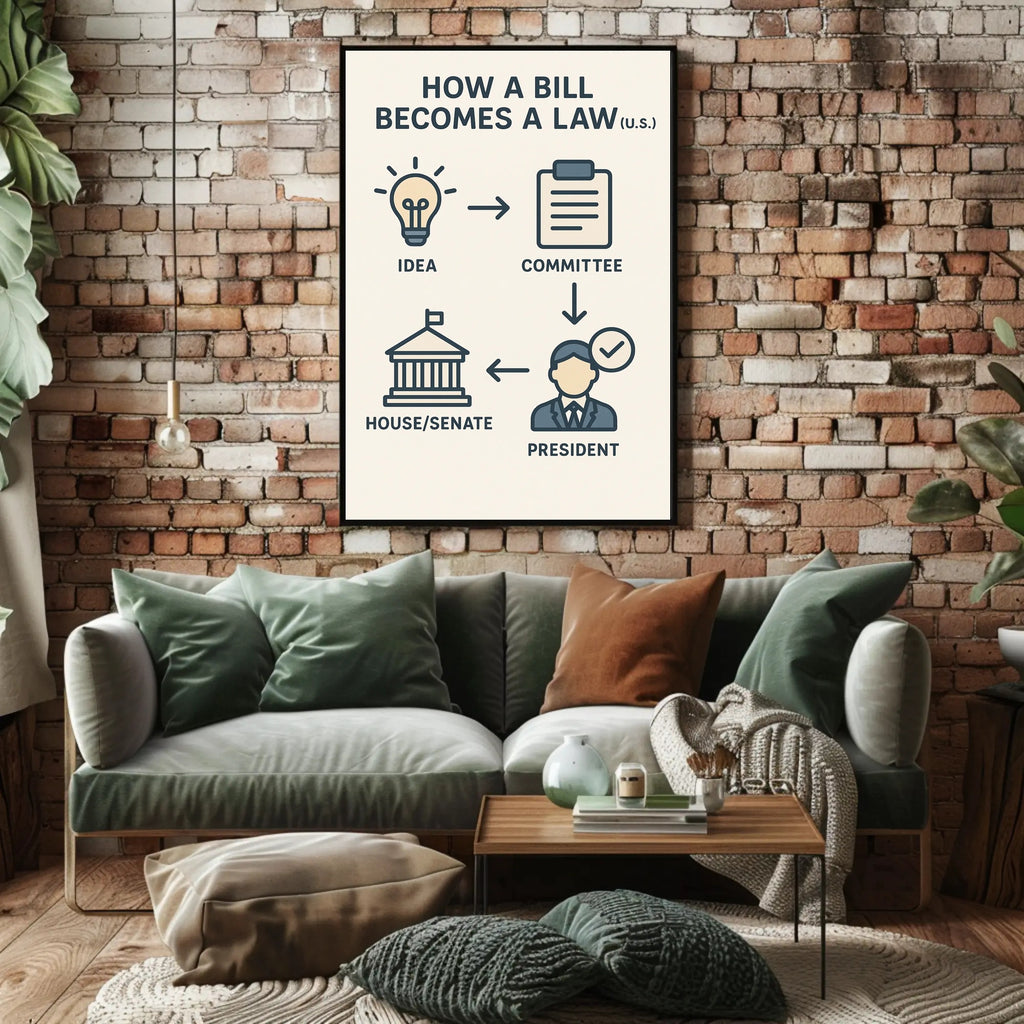 HOW A BILL BECOMES A LAW (U.S.)

IDEA

COMMITTEE

HOUSE/SENATE

PRESIDENT