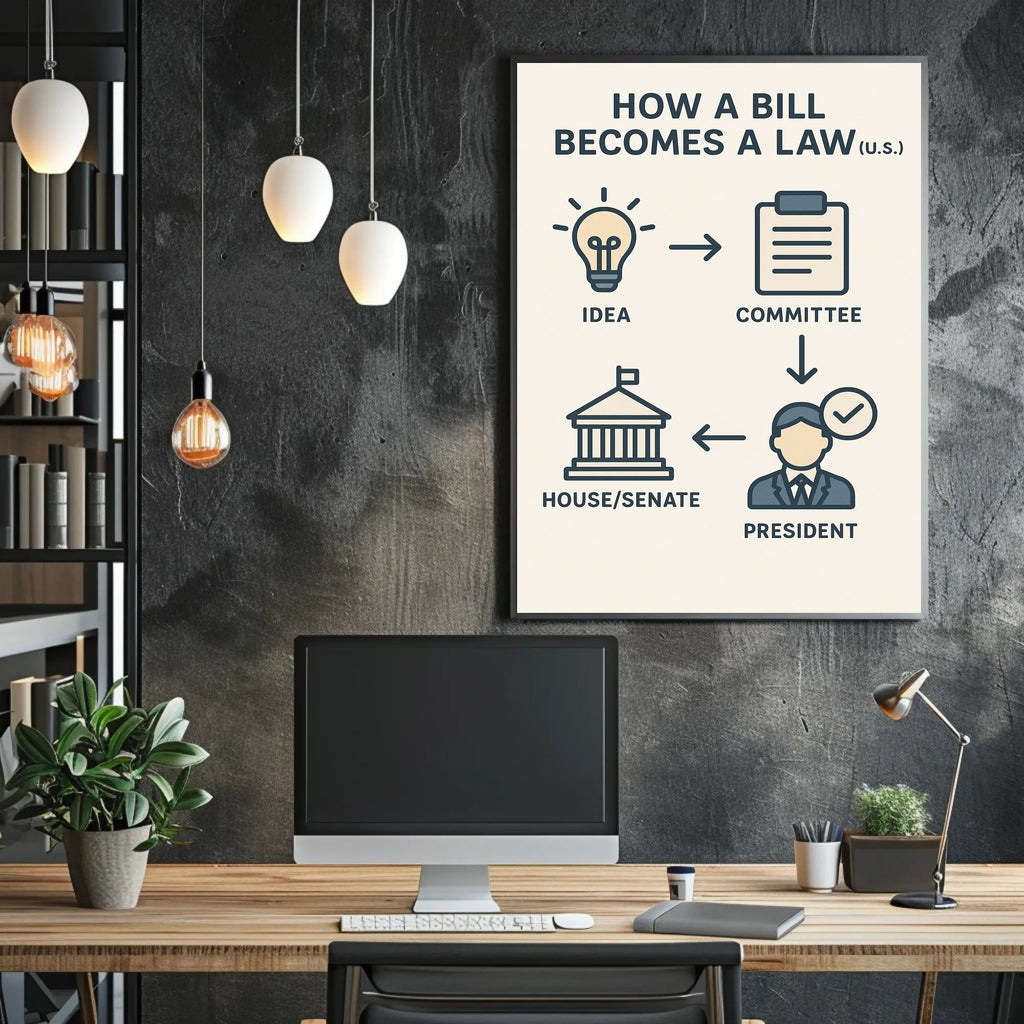 HOW A BILL BECOMES A LAW (U.S.)

IDEA

COMMITTEE

HOUSE/SENATE

PRESIDENT