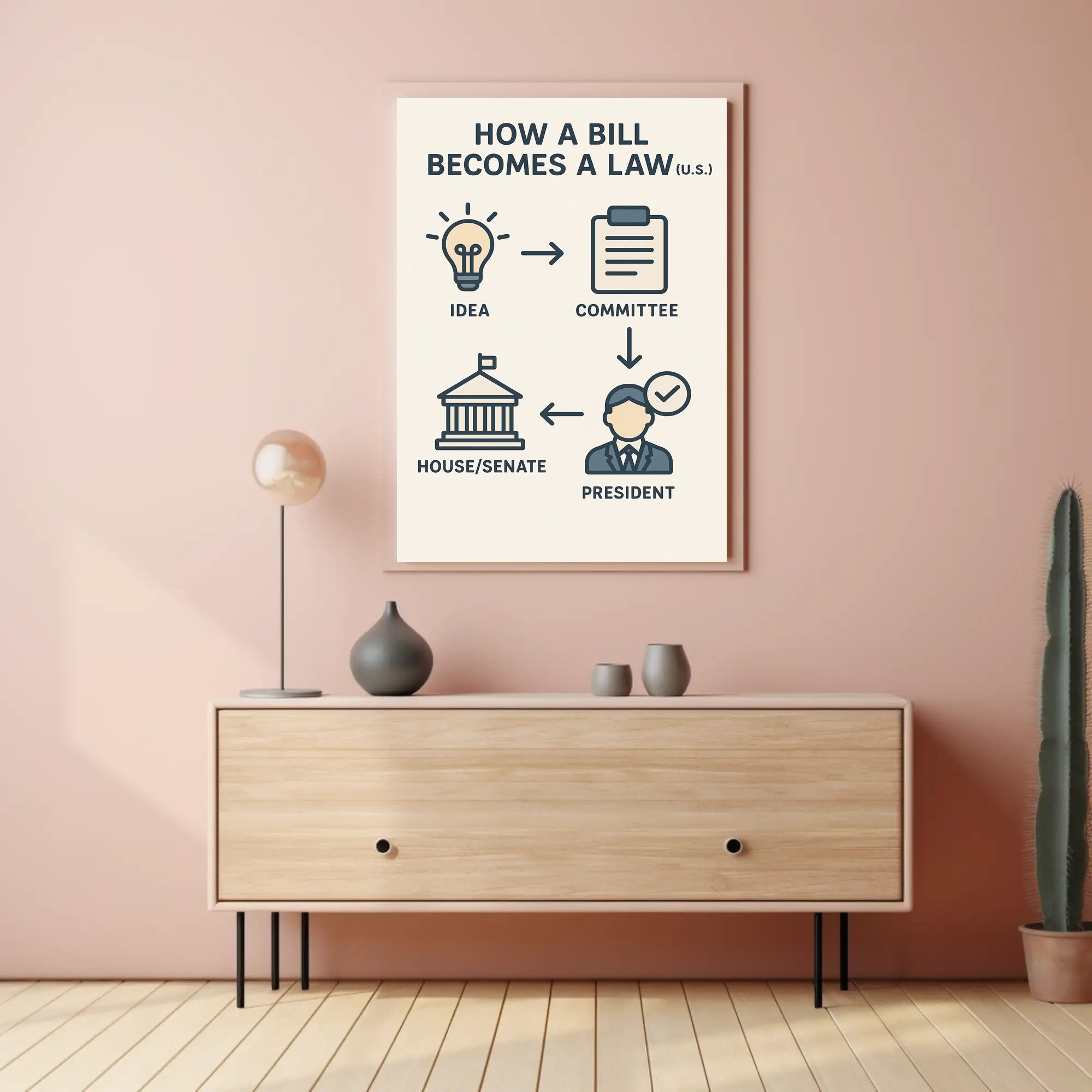 HOW A BILL BECOMES A LAW (U.S.)

IDEA

COMMITTEE

HOUSE/SENATE

PRESIDENT