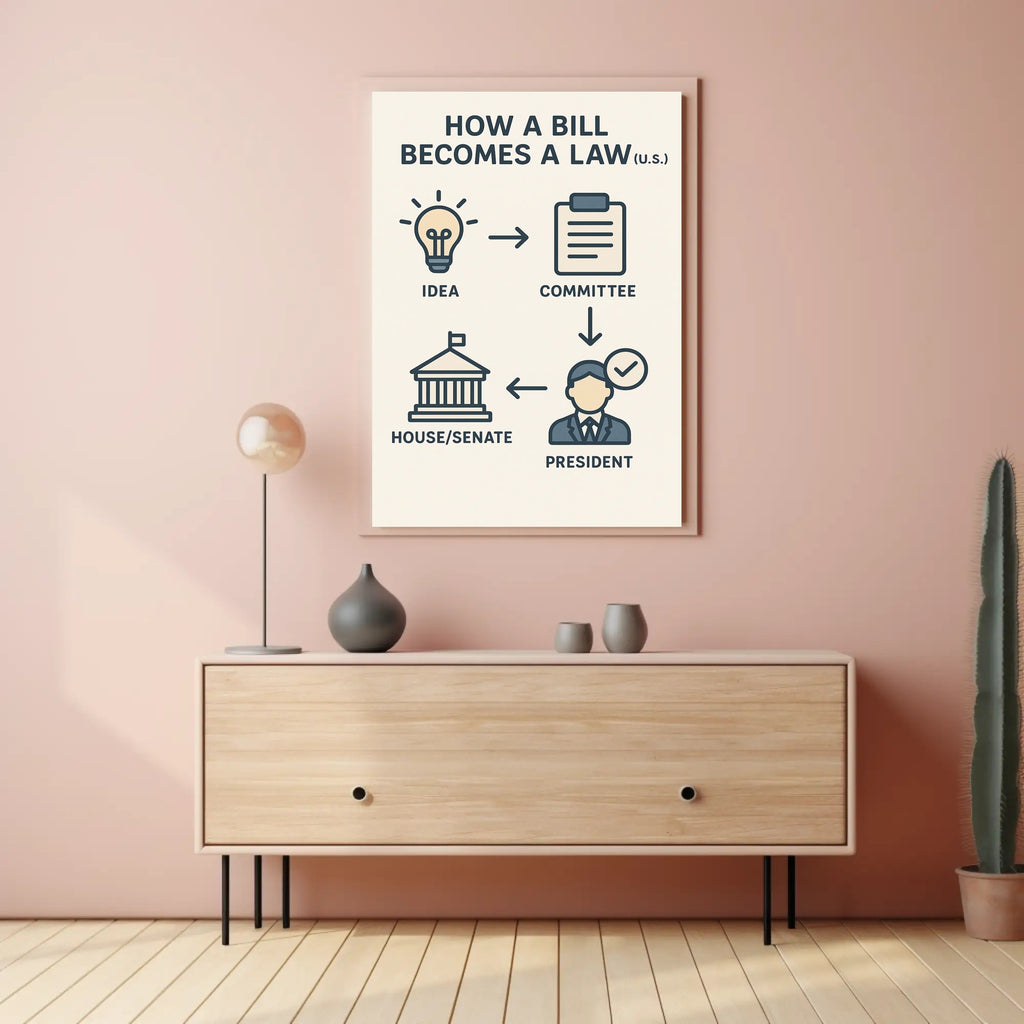 HOW A BILL BECOMES A LAW (U.S.)

IDEA

COMMITTEE

HOUSE/SENATE

PRESIDENT