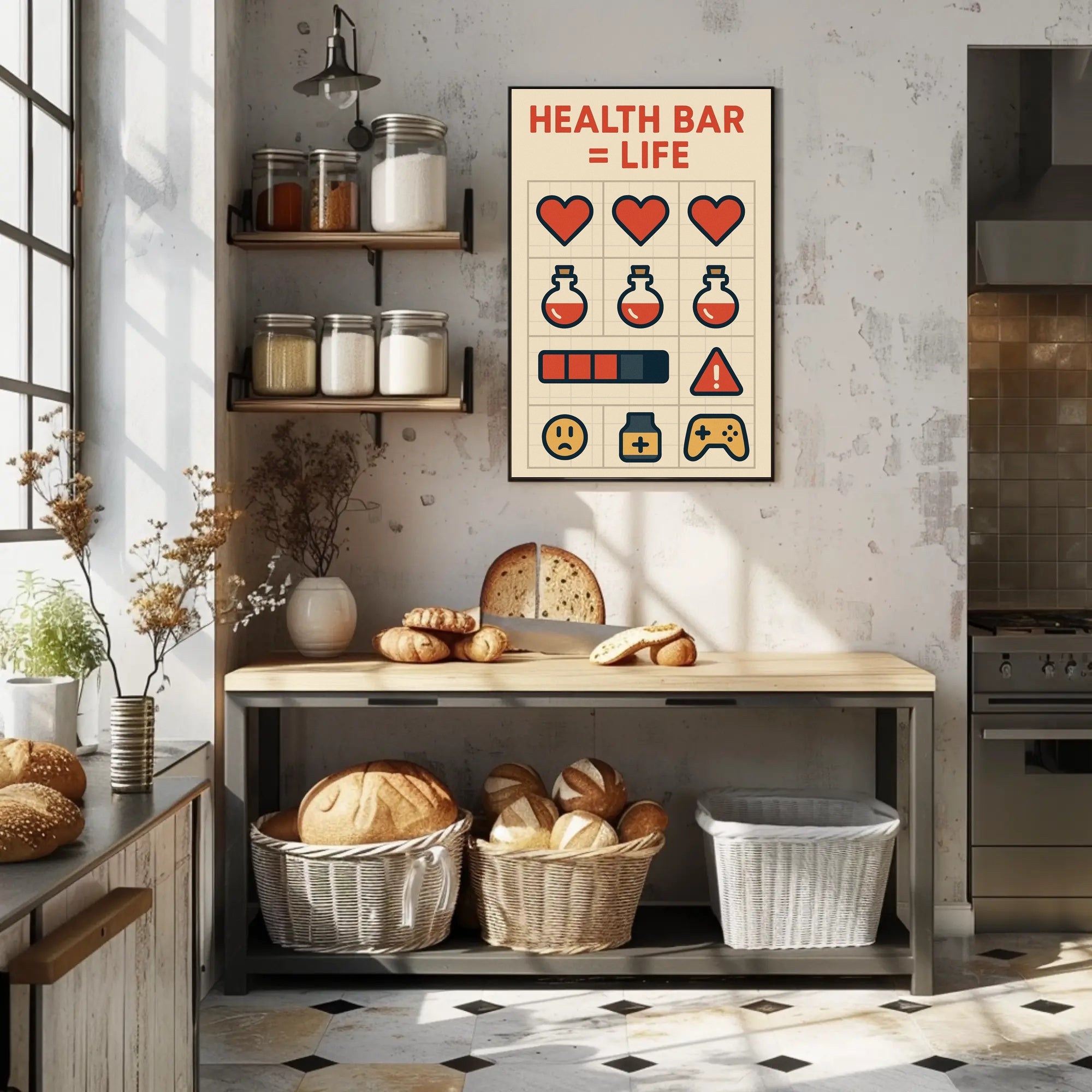 HEALTH BAR
= LIFE