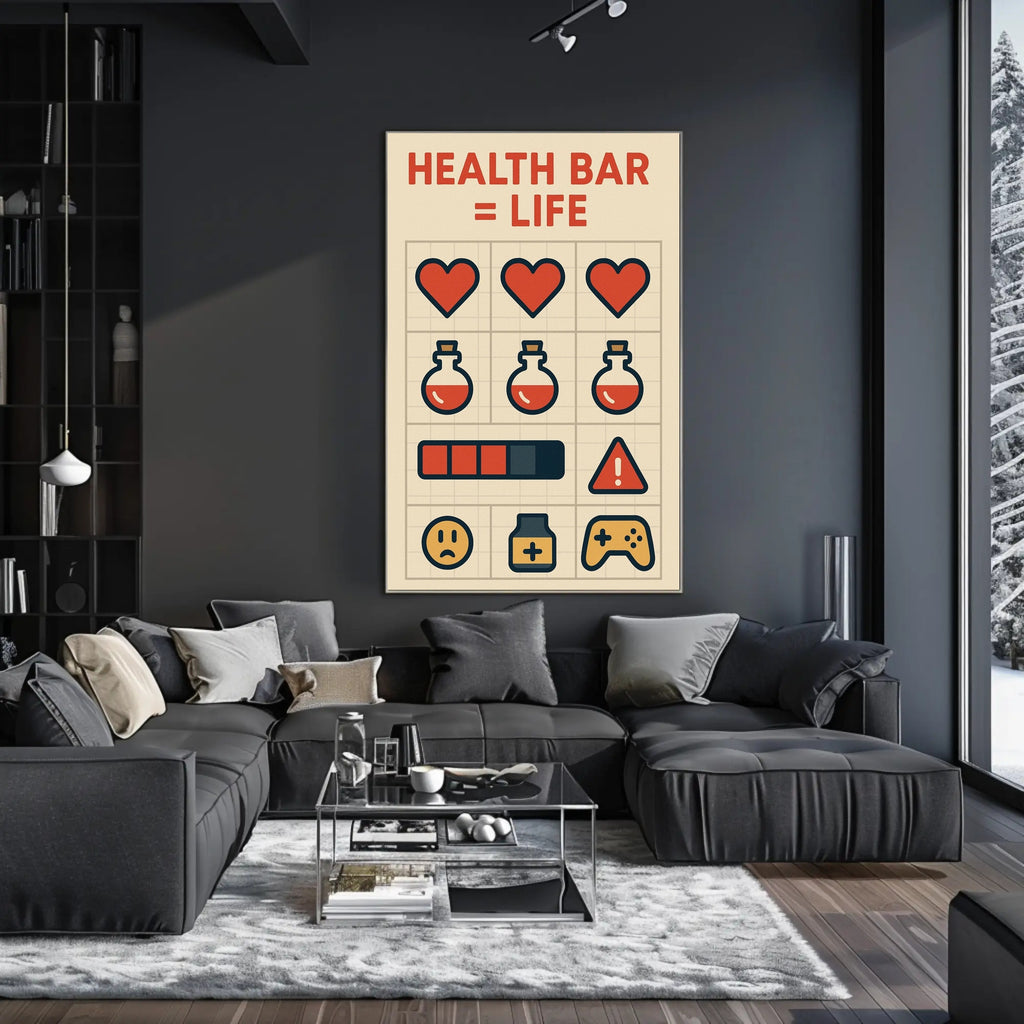 HEALTH BAR
= LIFE