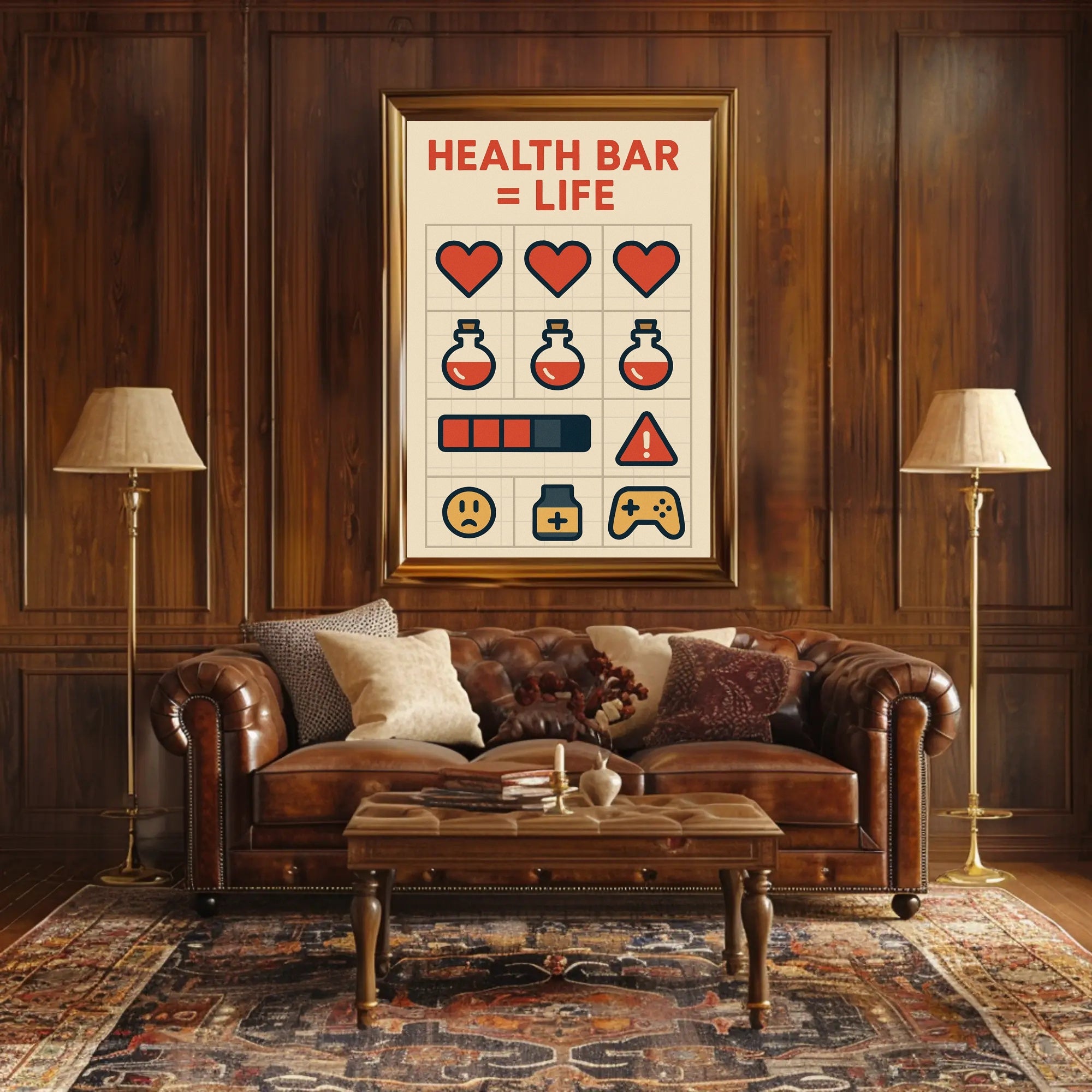 HEALTH BAR
= LIFE