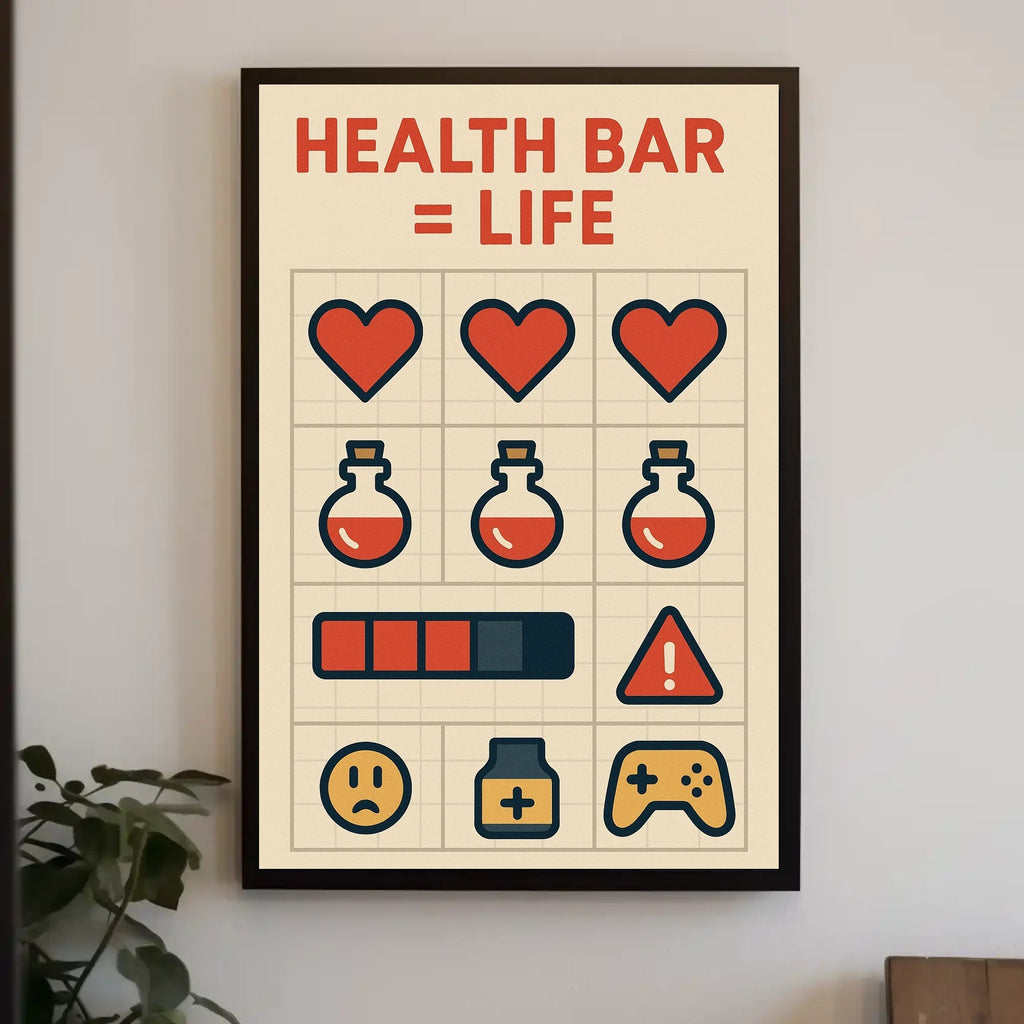 HEALTH BAR
= LIFE