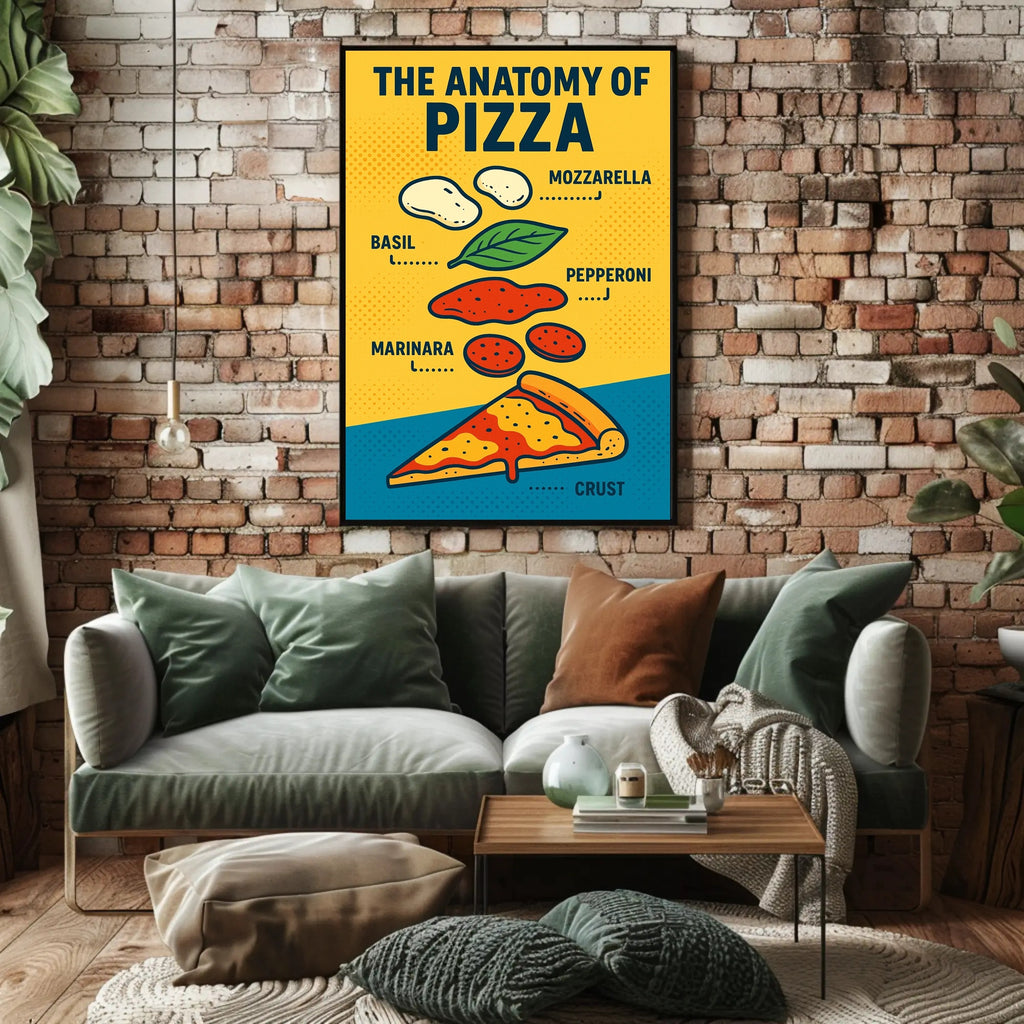 THE ANATOMY OF
PIZZA

MOZZARELLA

BASIL

PEPPERONI

MARINARA

CRUST