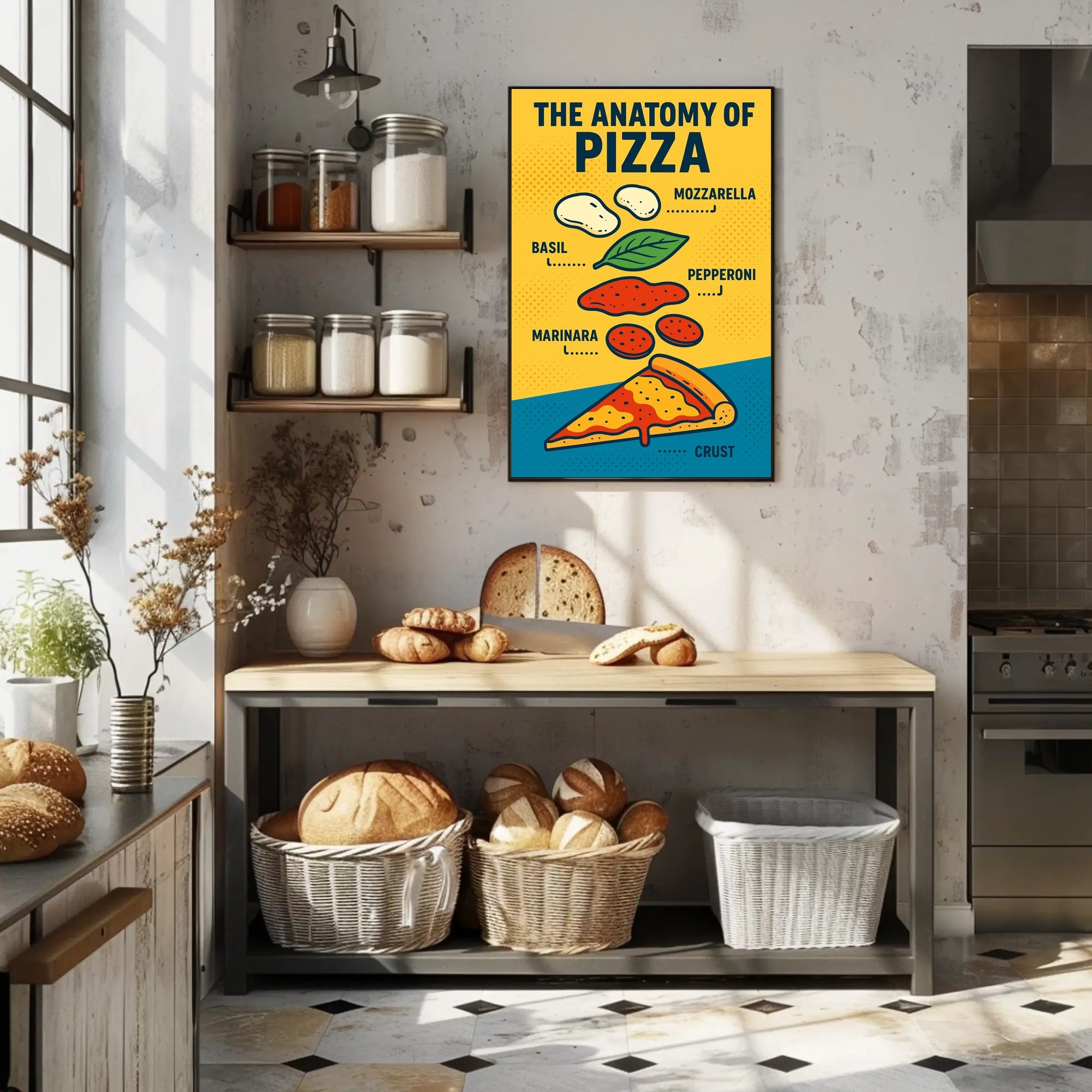 THE ANATOMY OF PIZZA

MOZZARELLA

BASIL

PEPPERONI

MARINARA

CRUST