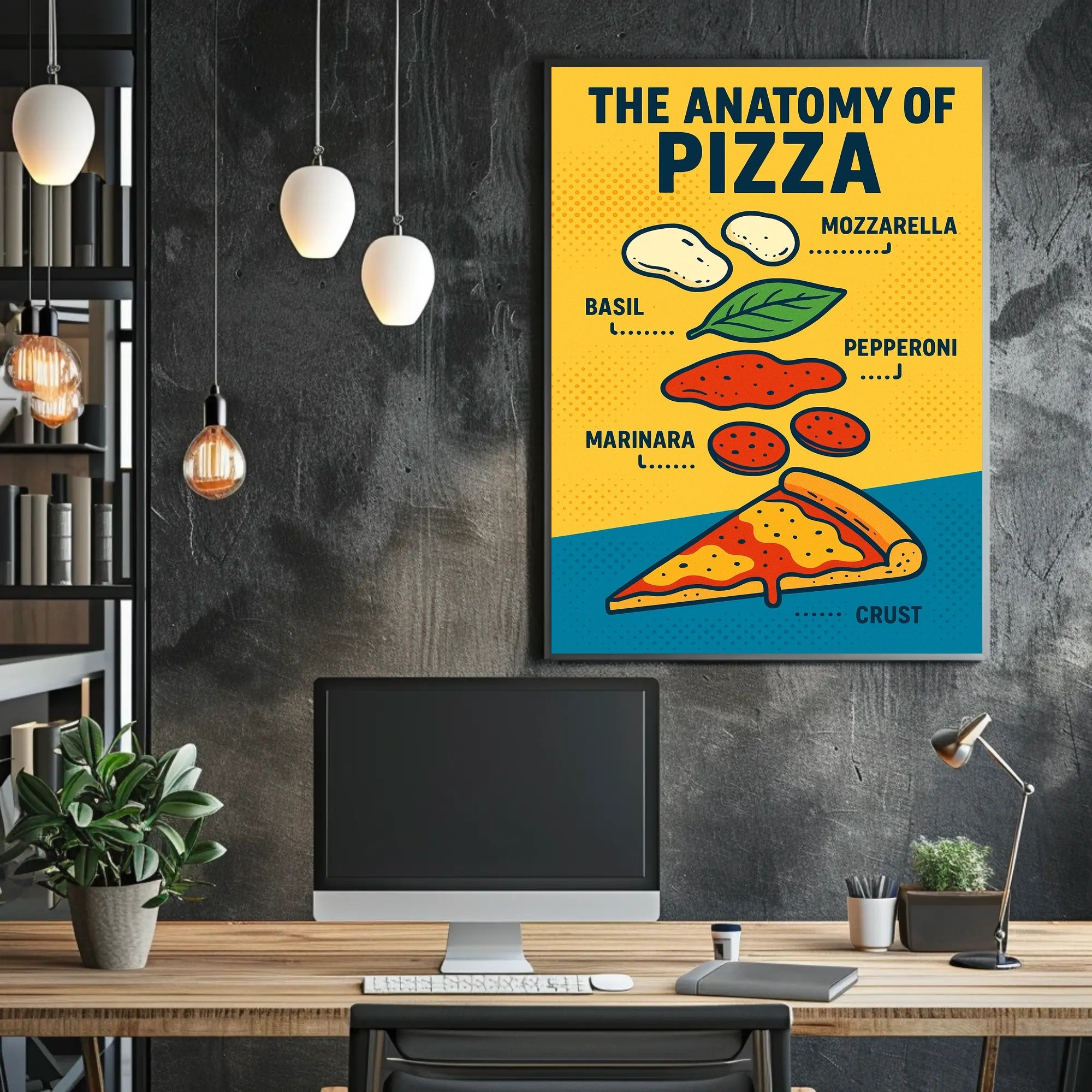 THE ANATOMY OF
PIZZA

MOZZARELLA

BASIL

PEPPERONI

MARINARA

CRUST