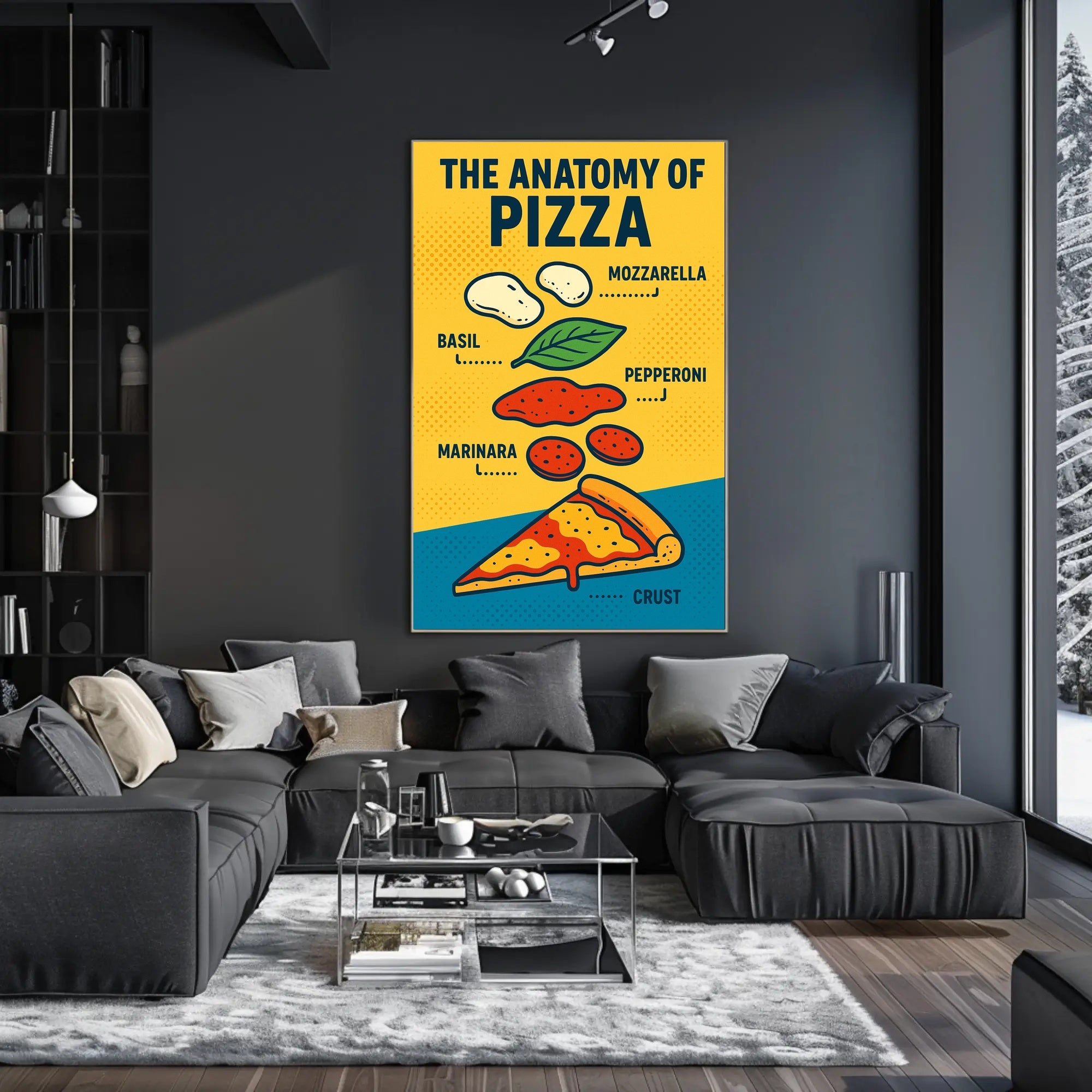 THE ANATOMY OF
PIZZA

MOZZARELLA

BASIL

PEPPERONI

MARINARA

CRUST