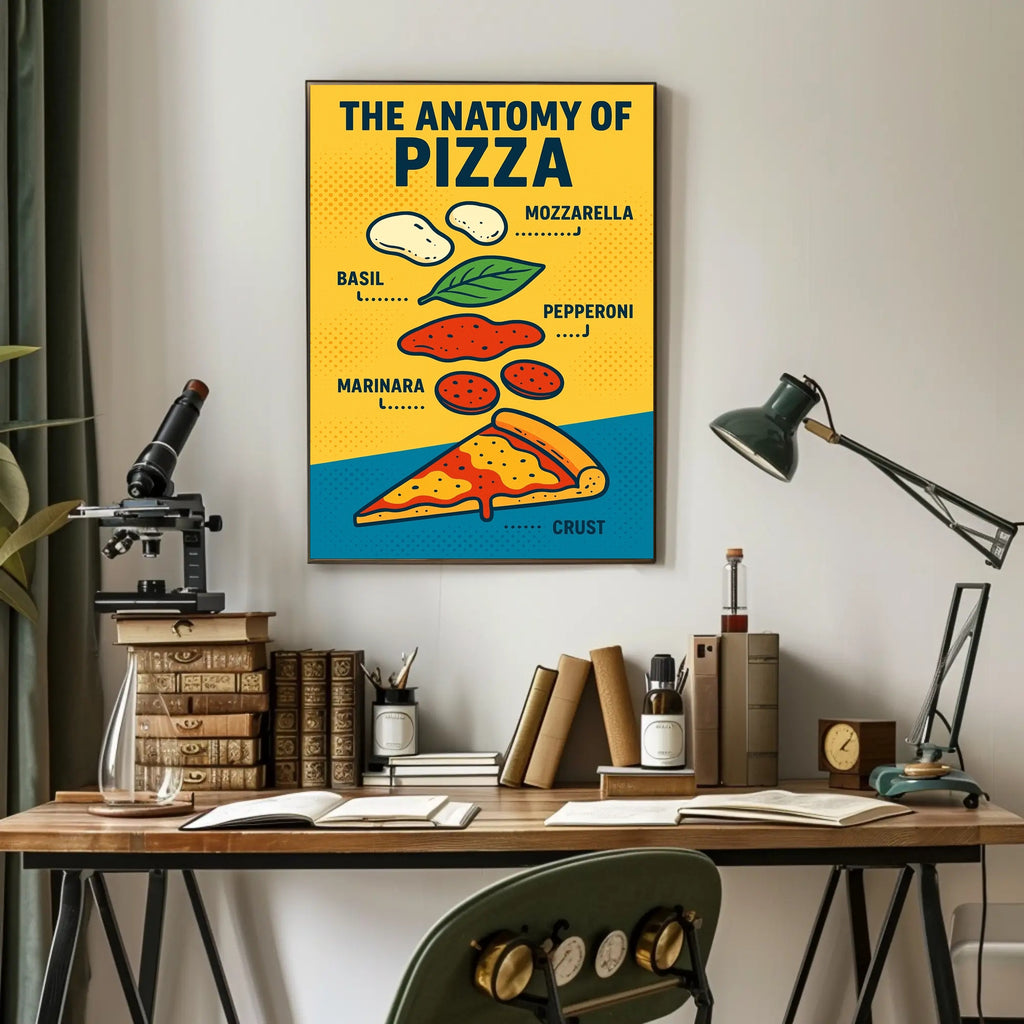 THE ANATOMY OF
PIZZA

MOZZARELLA

BASIL

PEPPERONI

MARINARA

CRUST