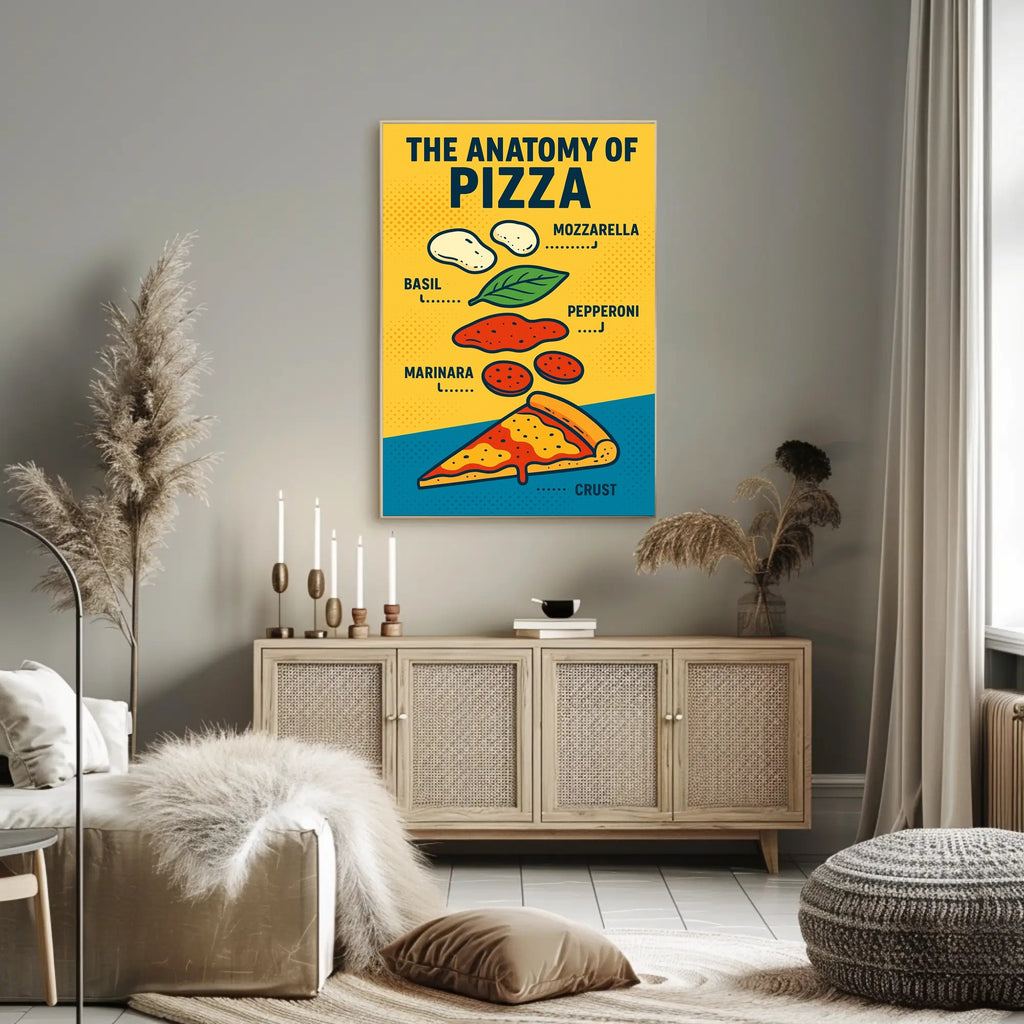 THE ANATOMY OF
PIZZA

MOZZARELLA

BASIL

PEPPERONI

MARINARA

CRUST