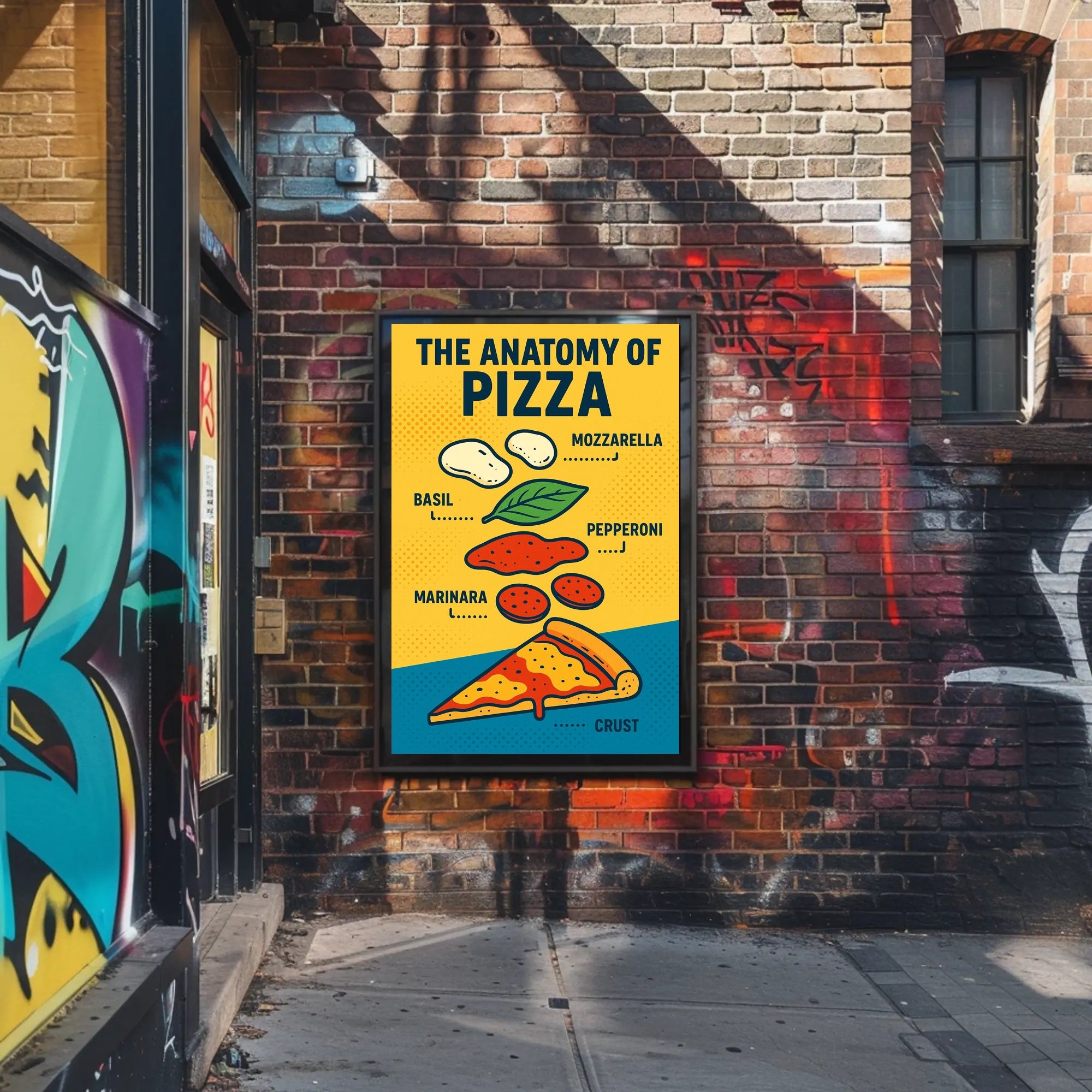 THE ANATOMY OF
PIZZA

MOZZARELLA

BASIL

PEPPERONI

MARINARA

CRUST