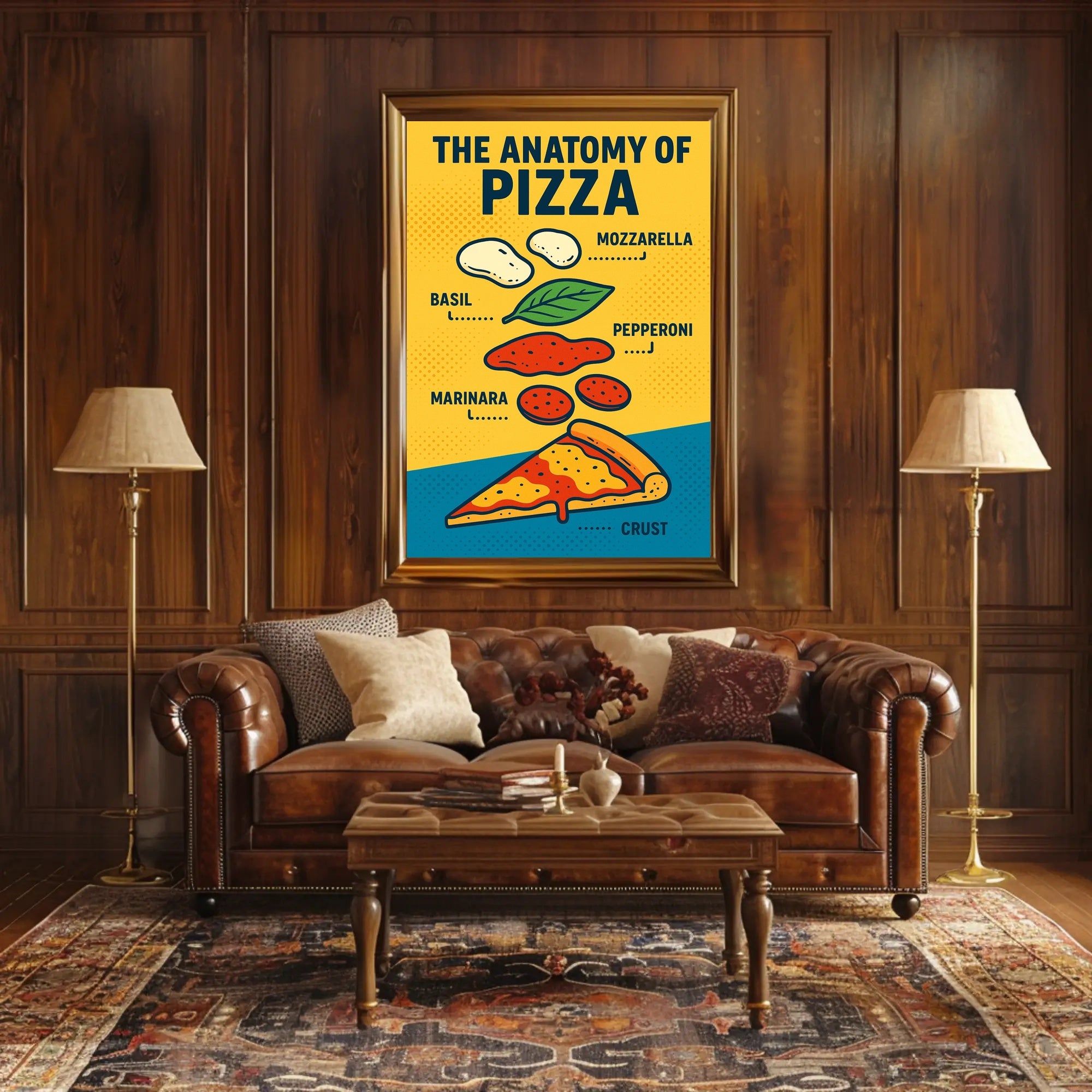 THE ANATOMY OF
PIZZA

MOZZARELLA

BASIL

PEPPERONI

MARINARA

CRUST