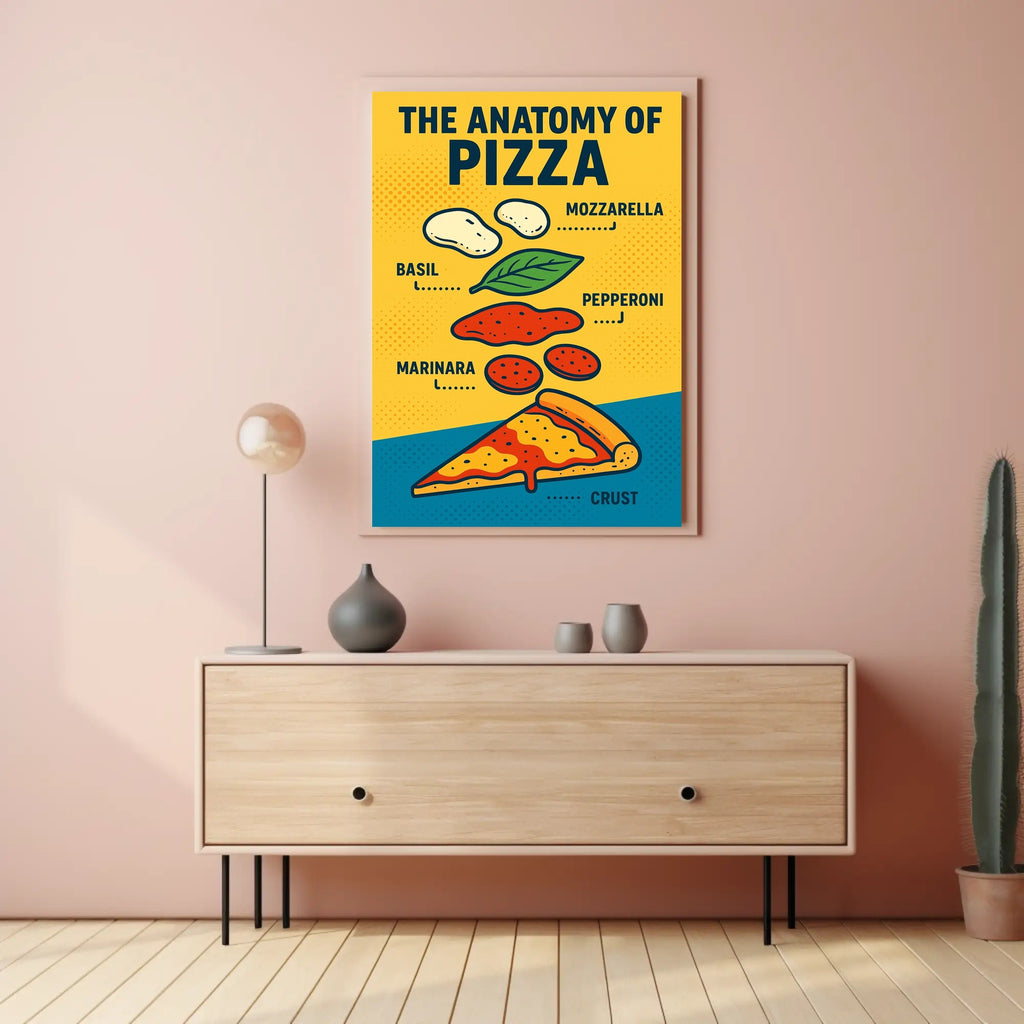 THE ANATOMY OF
PIZZA

MOZZARELLA

BASIL

PEPPERONI

MARINARA

CRUST