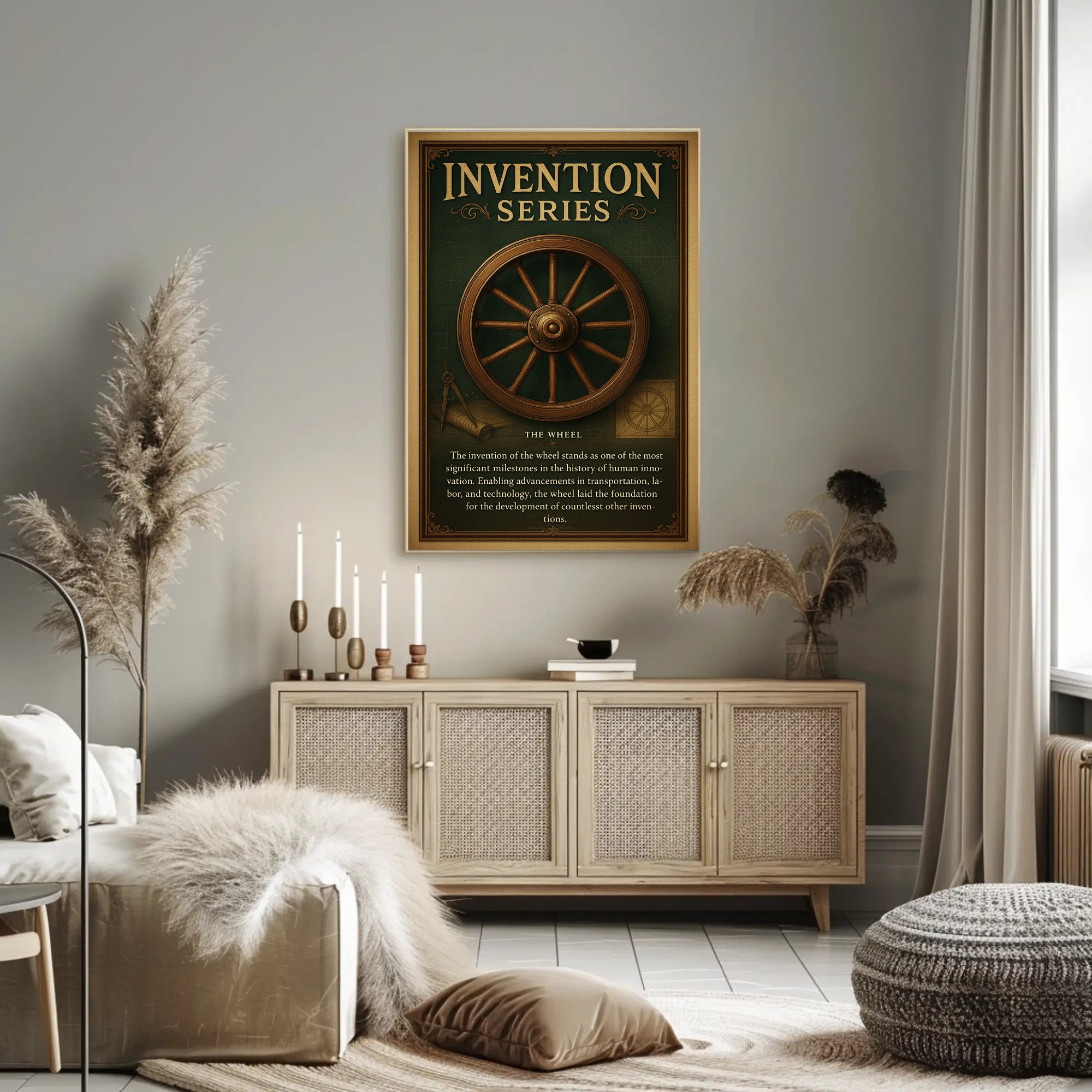 INVENTION
SERIES

THE WHEEL

The invention of the wheel stands as one of the most significant milestones in the history of human innovation. Enabling advancements in transportation, labor, and technology, the wheel laid the foundation for the development of countlesst other inventions.