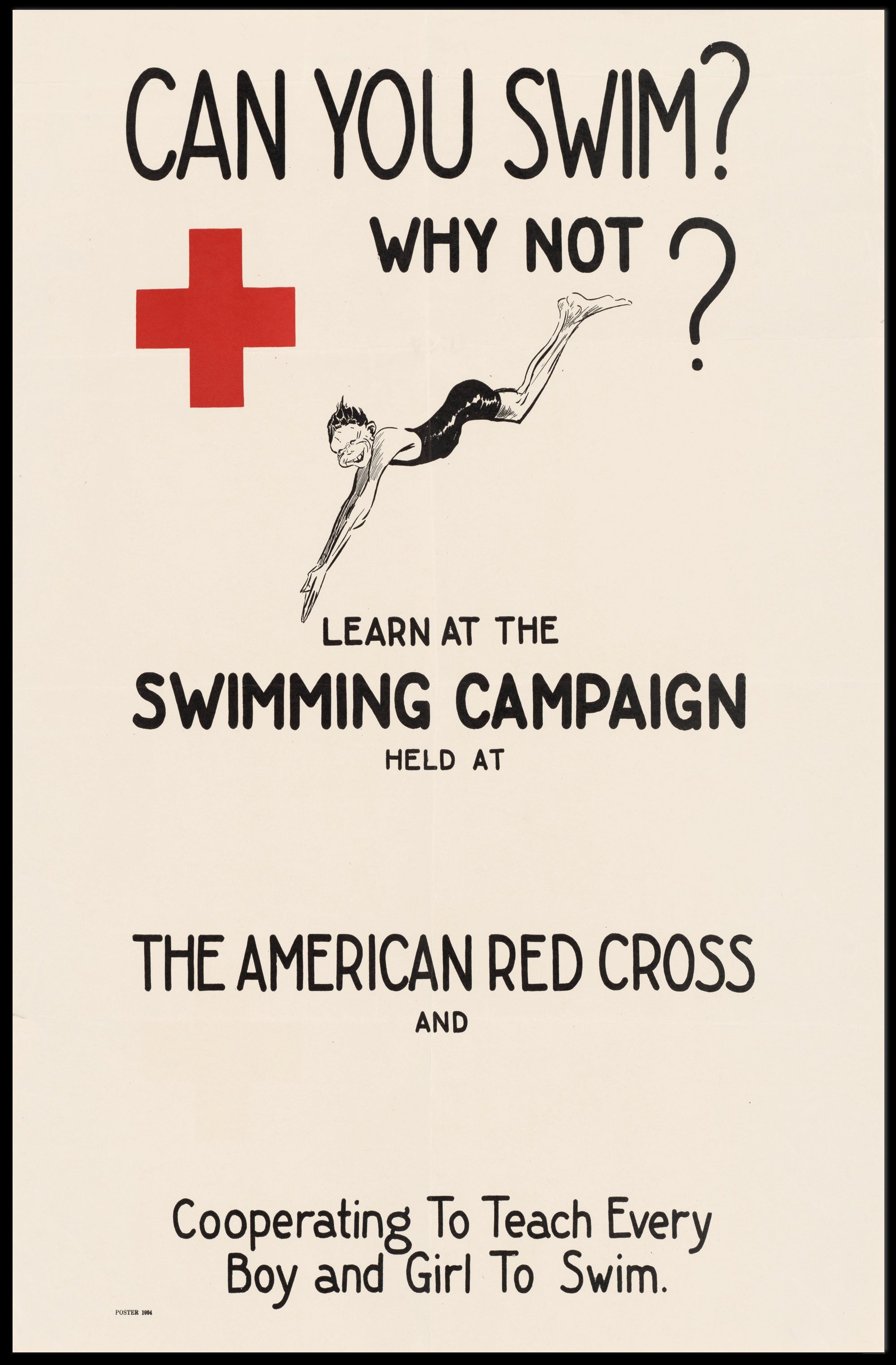 CAN YOU SWIM?

WHY NOT ?

LEARN AT THE

SWIMMING CAMPAIGN

HELD AT

THE AMERICAN RED CROSS

AND

Cooperating To Teach Every Boy and Girl To Swim.

POSTER 1004