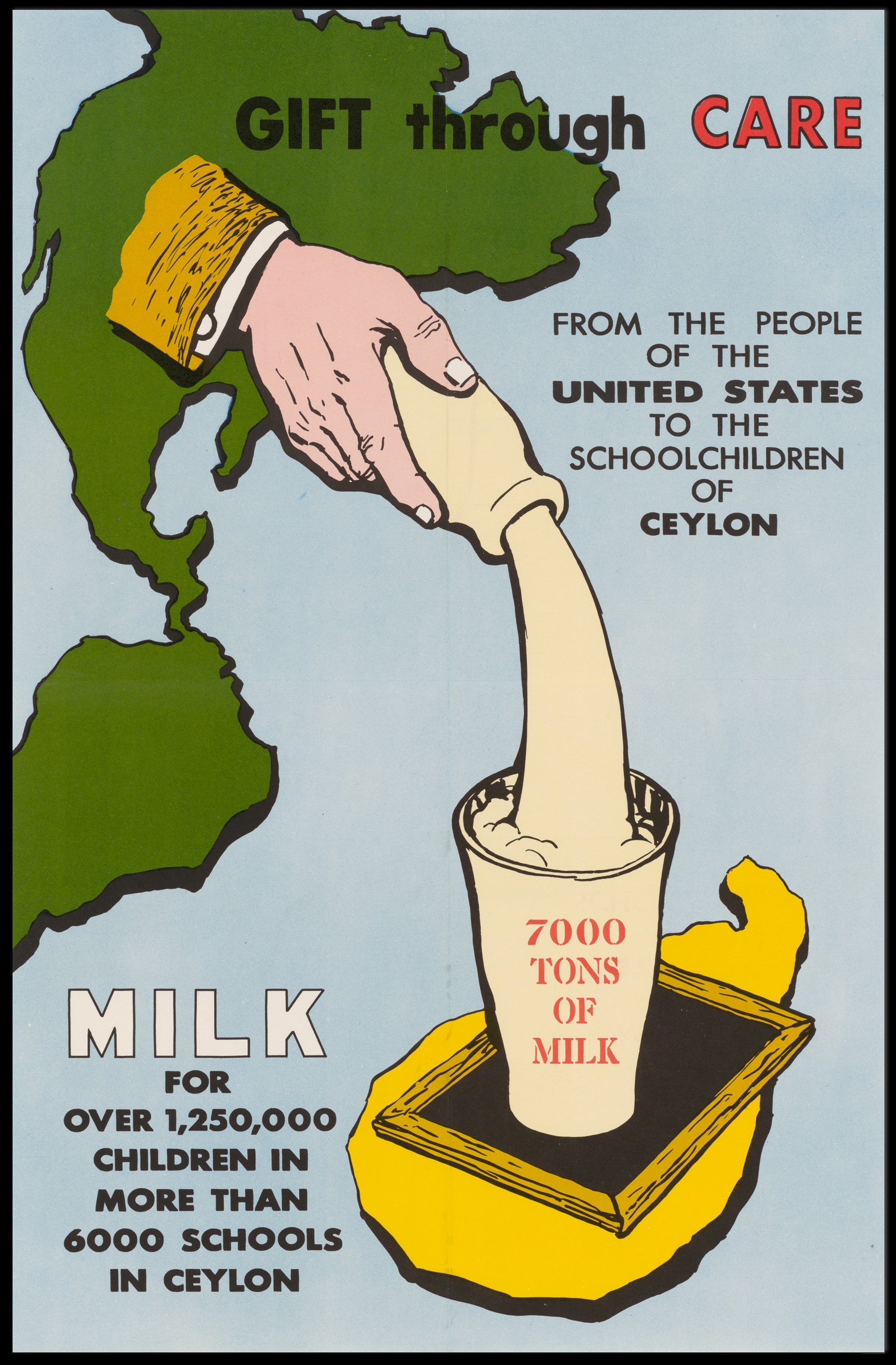 GIFT through CARE

FROM THE PEOPLE OF THE UNITED STATES TO THE SCHOOLCHILDREN OF CEYLON

7000 TONS OF MILK

MILK FOR OVER 1,250,000 CHILDREN IN MORE THAN 6000 SCHOOLS IN CEYLON