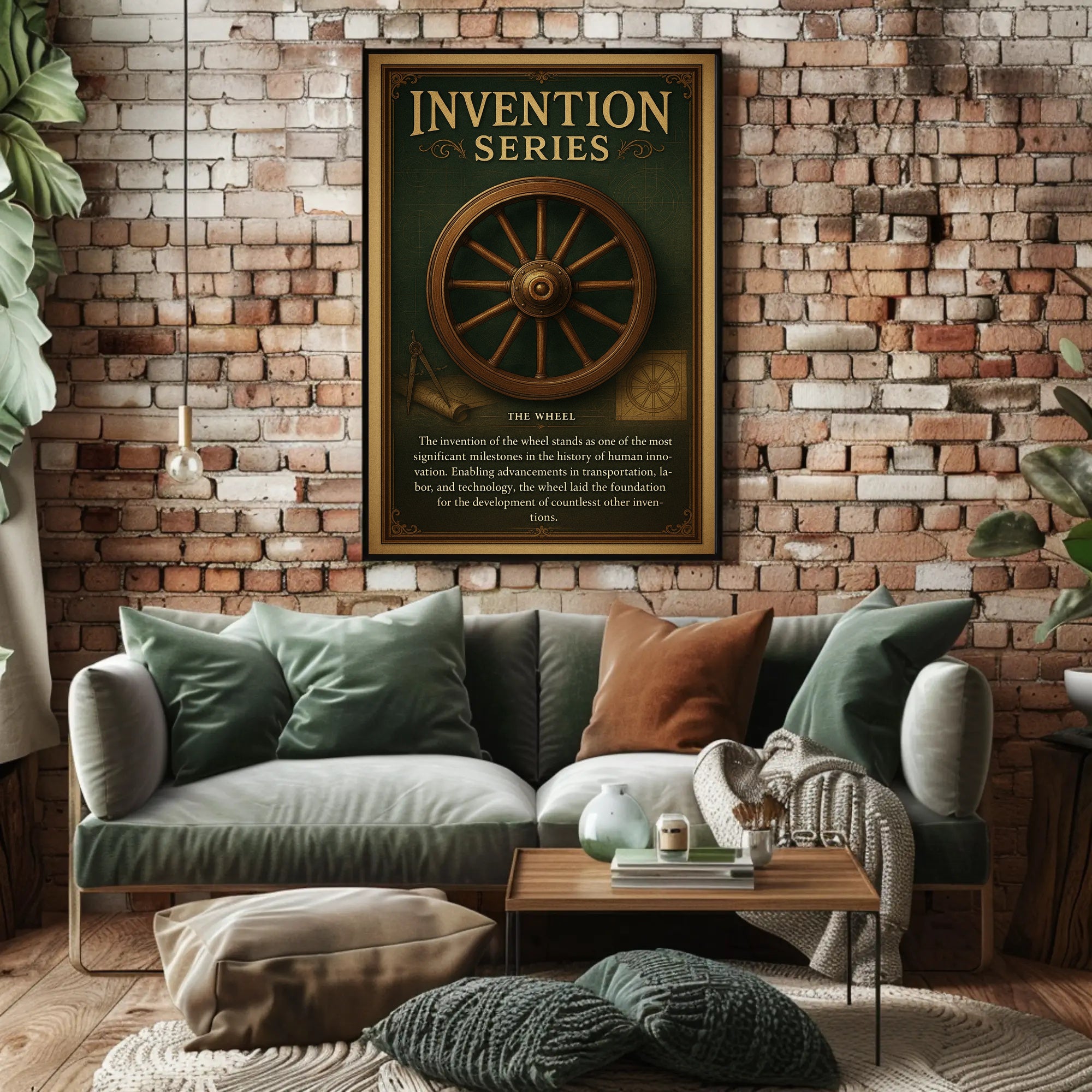 INVENTION SERIES

THE WHEEL

The invention of the wheel stands as one of the most significant milestones in the history of human innovation. Enabling advancements in transportation, labor, and technology, the wheel laid the foundation for the development of countlesst other inventions.