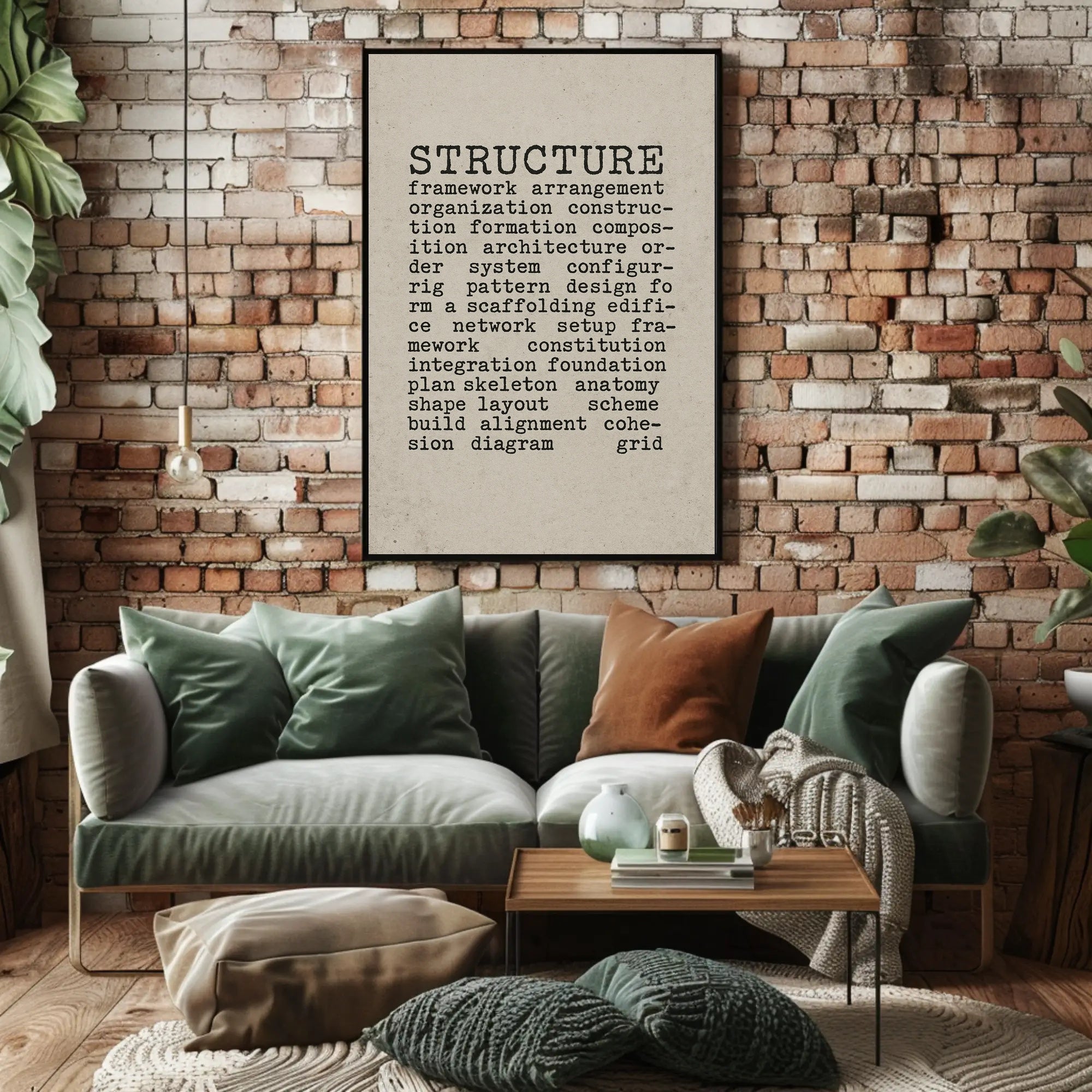 STRUCTURE

framework arrangement organization construction formation composition architecture order system configurrig pattern design fo rm a scaffolding edifice network setup framework constitution integration foundation plan skeleton anatomy shape layout scheme build alignment cohesion diagram grid