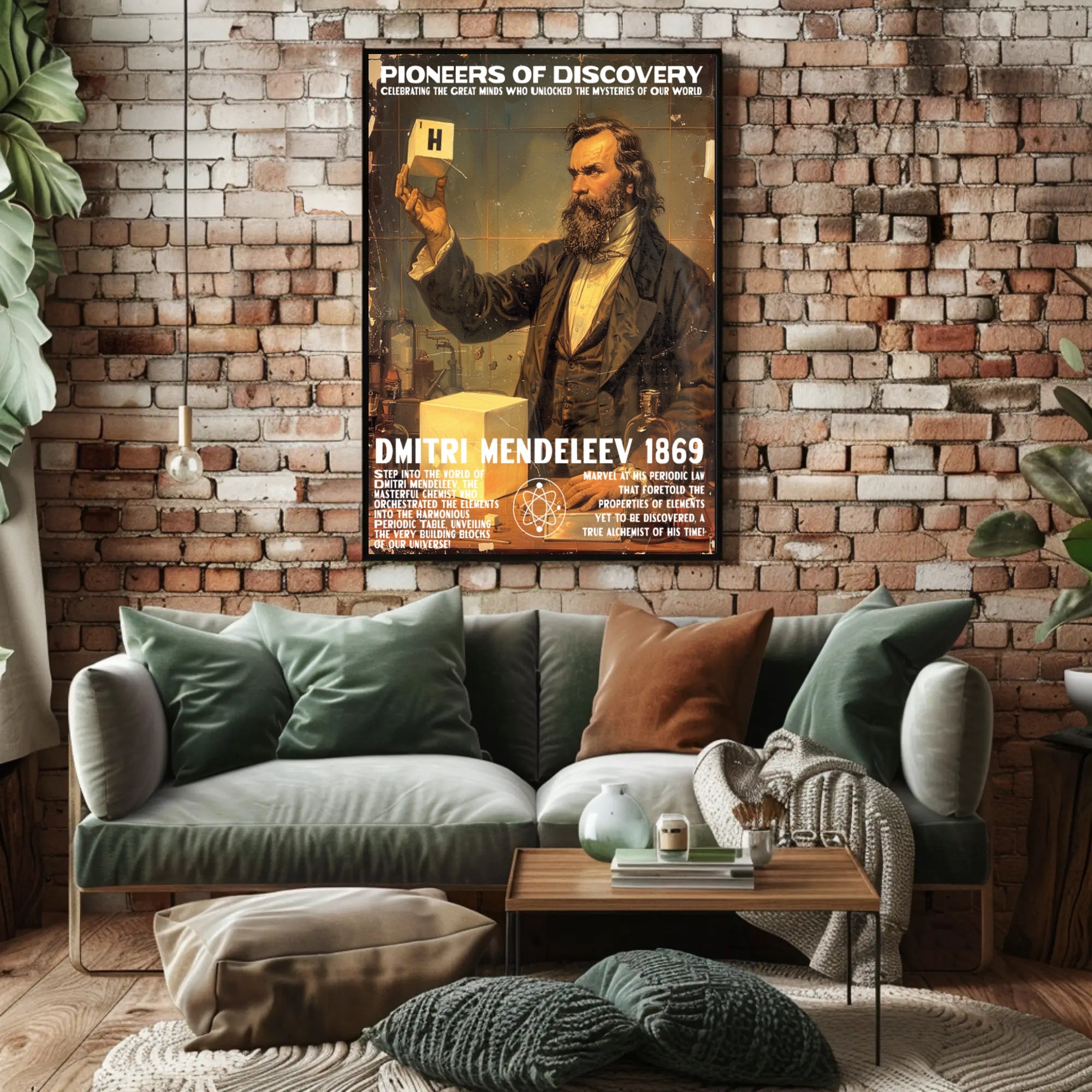 PIONEERS OF DISCOVERY
CELEBRATING THE GREAT MINDS WHO UNLOCKED THE MYSTERIES OF OUR WORLD

H

DMITRI MENDELEEV 1869

STEP INTO THE WORLD OF DMITRI MENDELEEV, THE MASTERFUL CHEMIST WHO ORCHESTRATED THE ELEMENTS INTO THE HARMONIOUS PERIODIC TABLE, UNVEILING THE VERY BUILDING BLOCKS OF OUR UNIVERSE!

MARVEL AT HIS PERIODIC LAW THAT FORETOLD THE PROPERTIES OF ELEMENTS YET TO BE DISCOVERED, A TRUE ALCHEMIST OF HIS TIME!