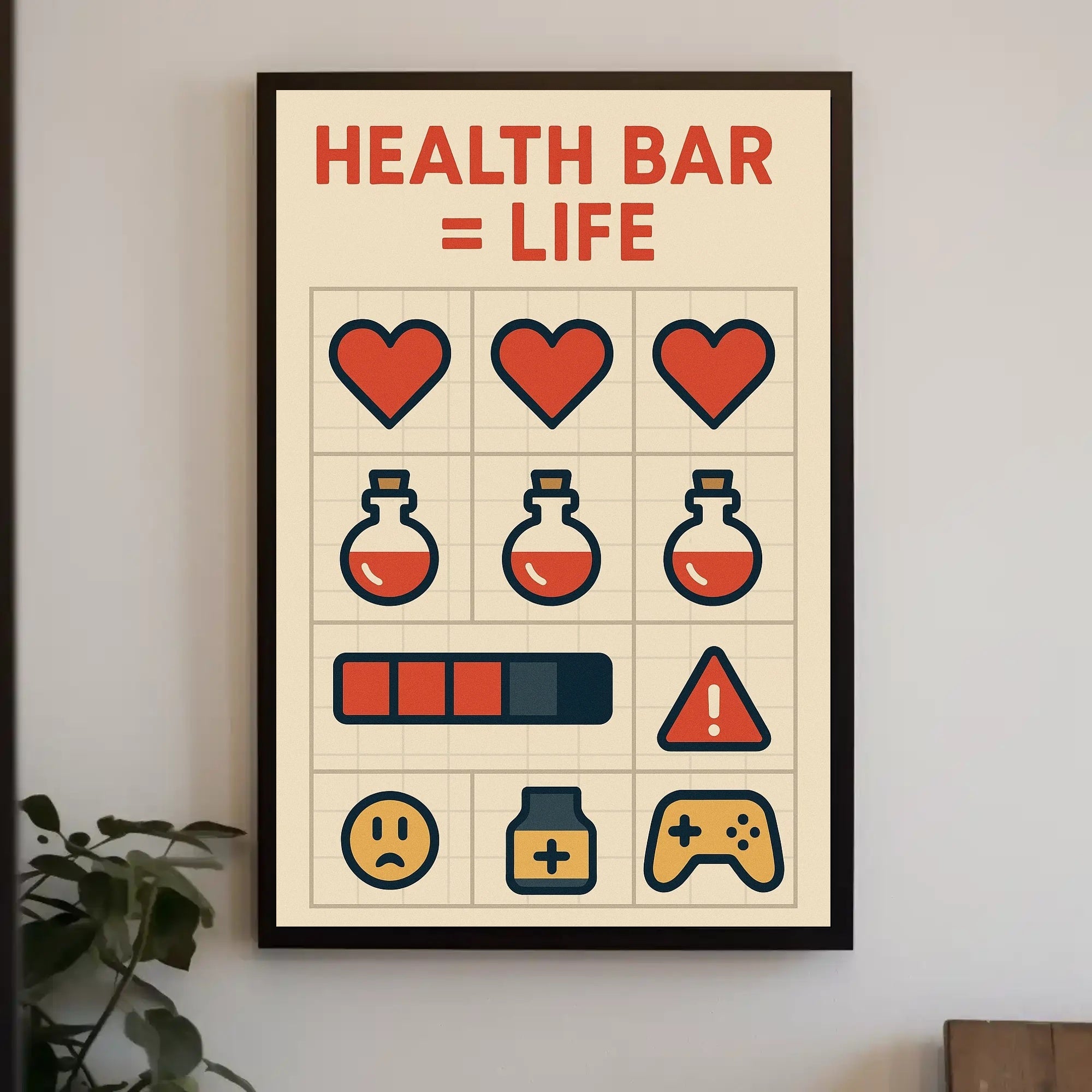 HEALTH BAR
= LIFE